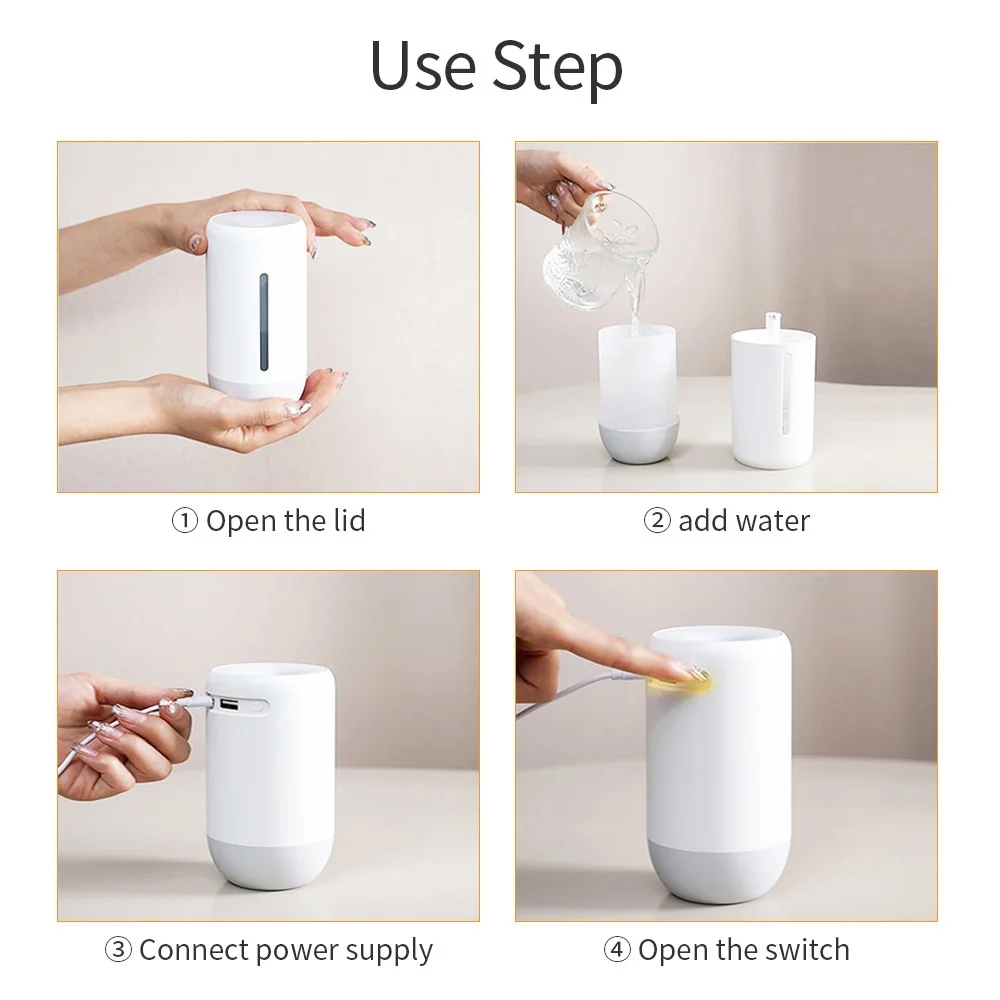 Use Step

① Open the lid

② add water

③ Connect power supply

④ Open the switch