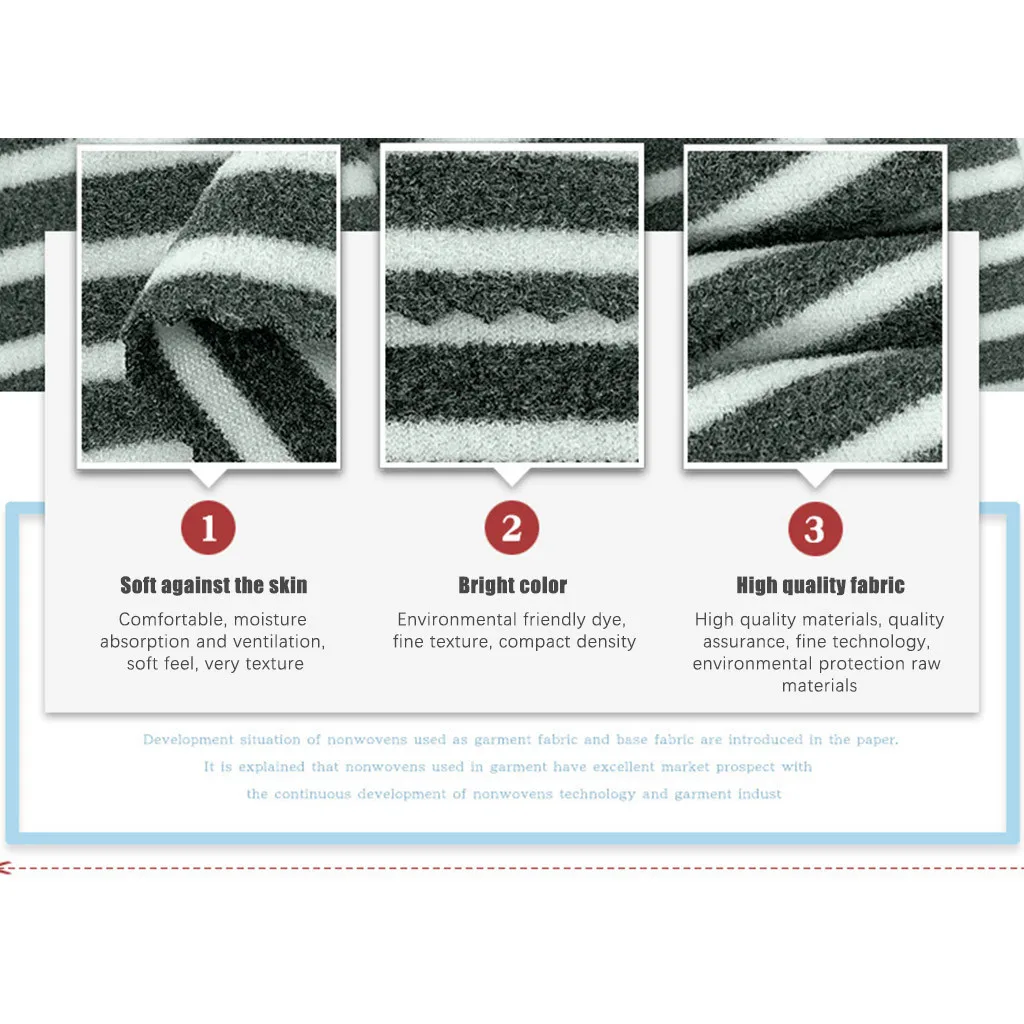 1

Soft against the skin

Comfortable, moisture absorption and ventilation, soft feel, very texture

2

Bright color

Environmental friendly dye, fine texture, compact density

3

High quality fabric

High quality materials, quality assurance, fine technology, environmental protection raw materials

Development situation of nonwovens used as garment fabric and base fabric are introduced in the paper. It is explained that nonwovens used in garment have excellent market prospect with the continuous development of nonwovens technology and garment indust