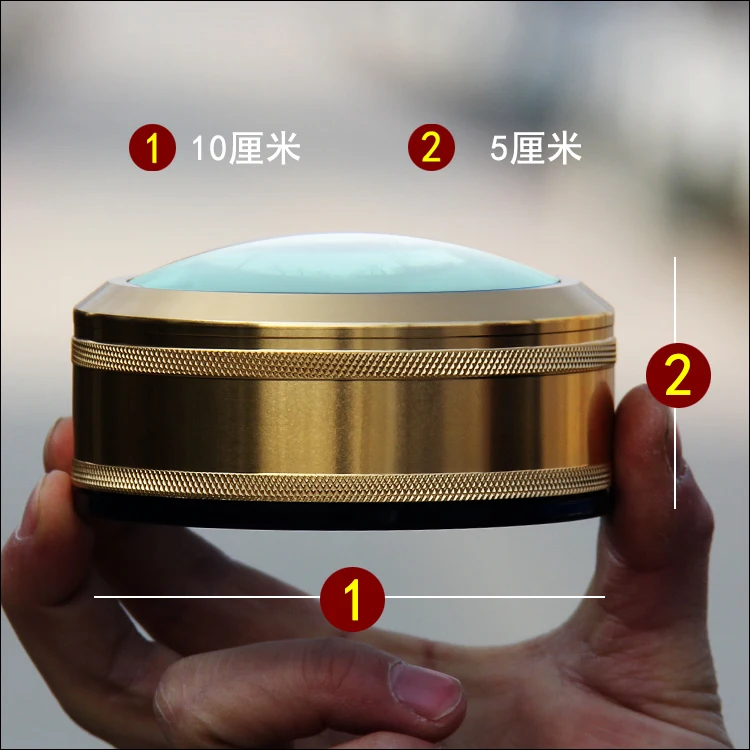 1 10厘米 2 5厘米

2

1