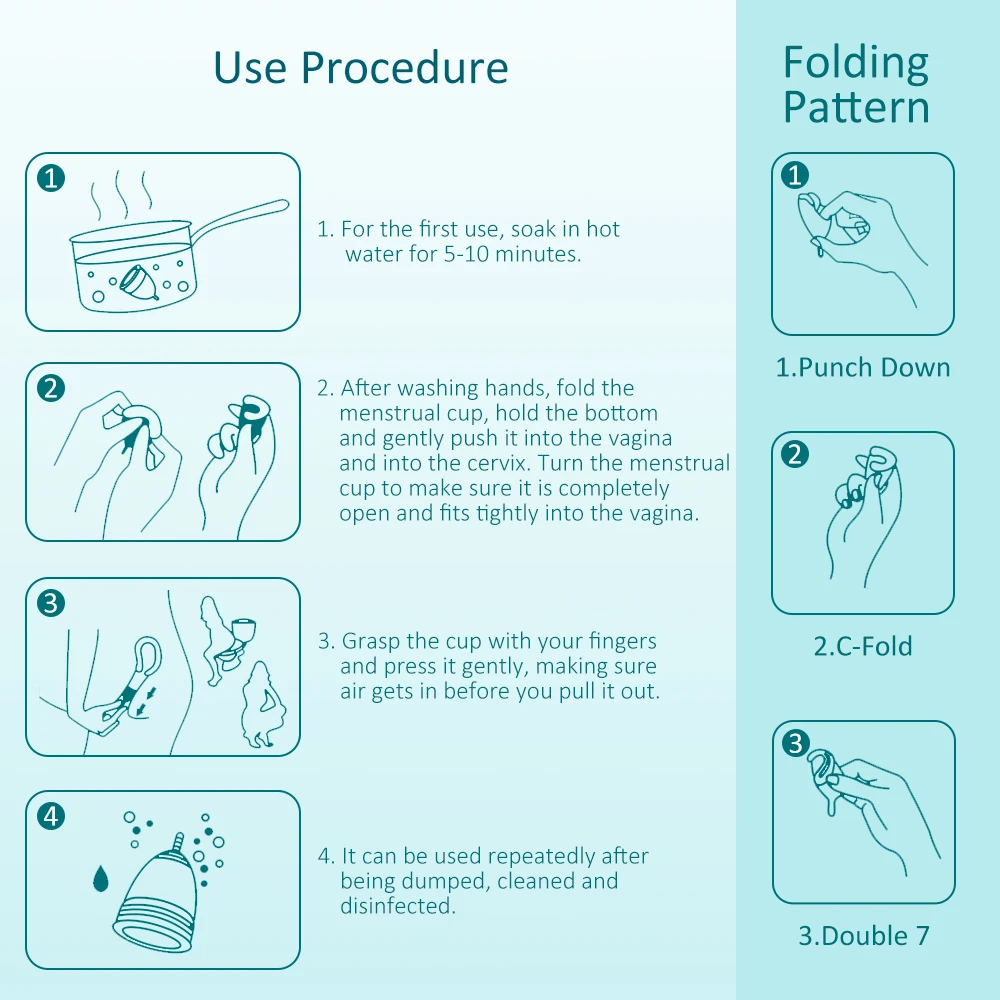 Use Procedure

1

1. For the first use, soak in hot water for 5-10 minutes.

2

2. After washing hands, fold the menstrual cup, hold the bottom and gently push it into the vagina and into the cervix. Turn the menstrual cup to make sure it is completely open and fits tightly into the vagina.

3

3. Grasp the cup with your fingers and press it gently, making sure air gets in before you pull it out.

4

4. It can be used repeatedly after being dumped, cleaned and disinfected.

Folding Pattern

1

1.Punch Down

2

2.C-Fold

3

3.Double 7