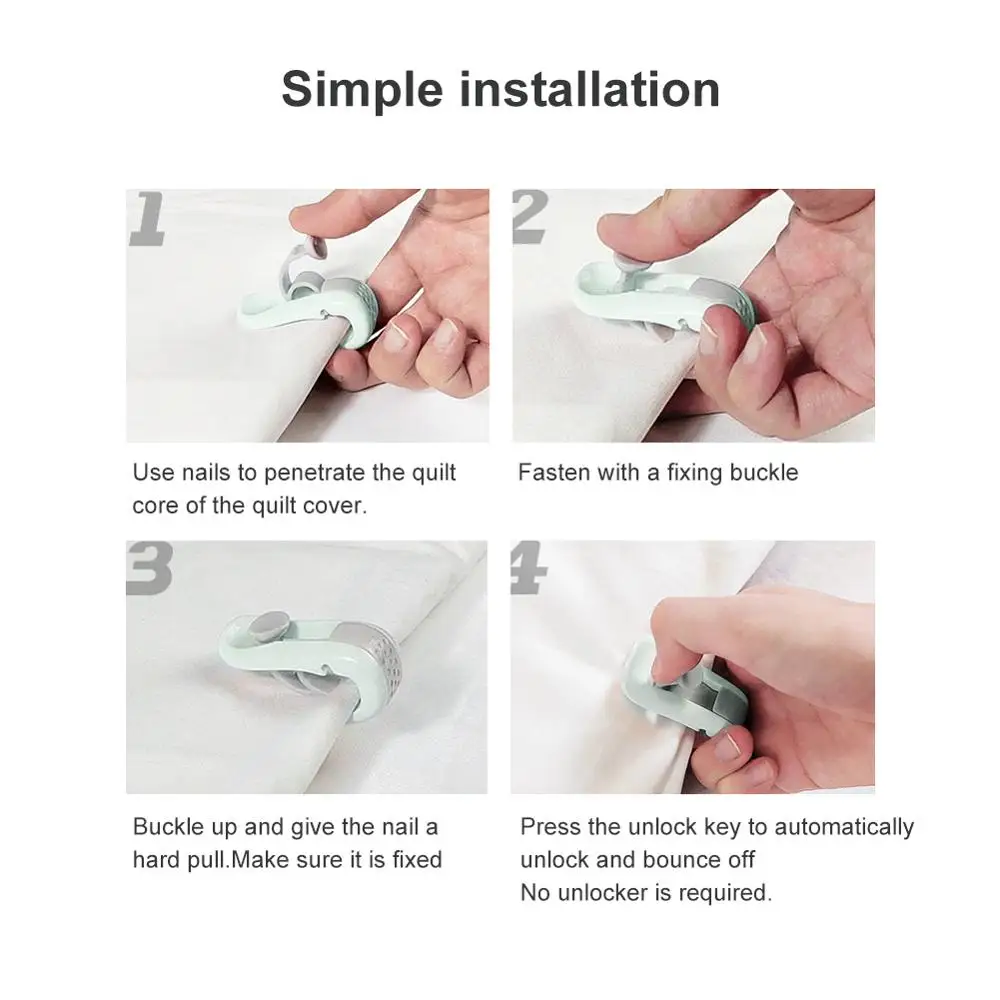 Simple installation

1

Use nails to penetrate the quilt core of the quilt cover.

2

Fasten with a fixing buckle

3

Buckle up and give the nail a hard pull.Make sure it is fixed

4

Press the unlock key to automatically unlock and bounce off
No unlocker is required.