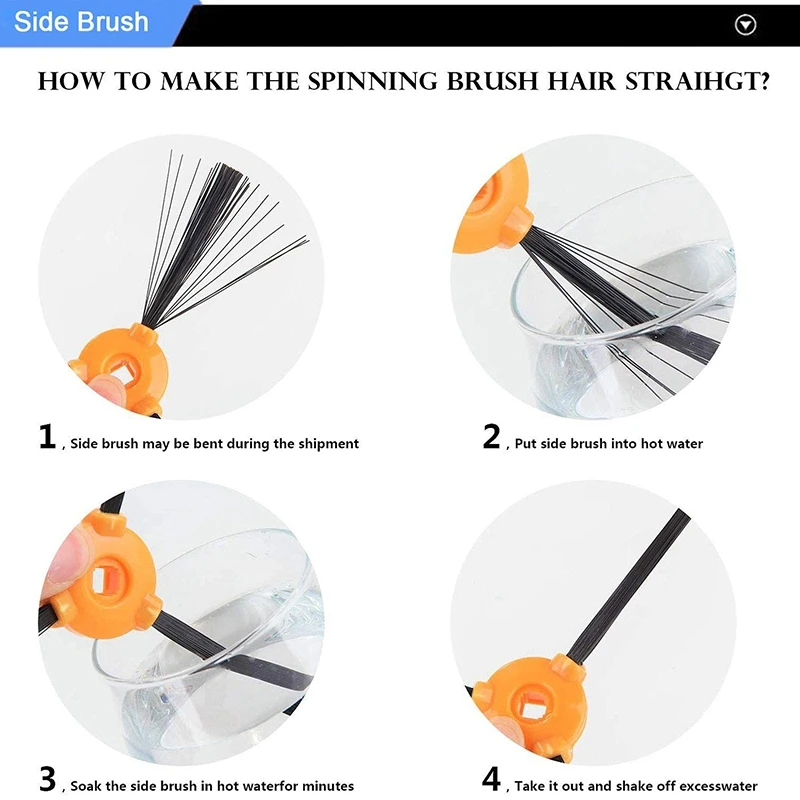 Side Brush

HOW TO MAKE THE SPINNING BRUSH HAIR STRAIHGT?

1 , Side brush may be bent during the shipment

2 , Put side brush into hot water

3 , Soak the side brush in hot waterfor minutes

4 , Take it out and shake off excesswater