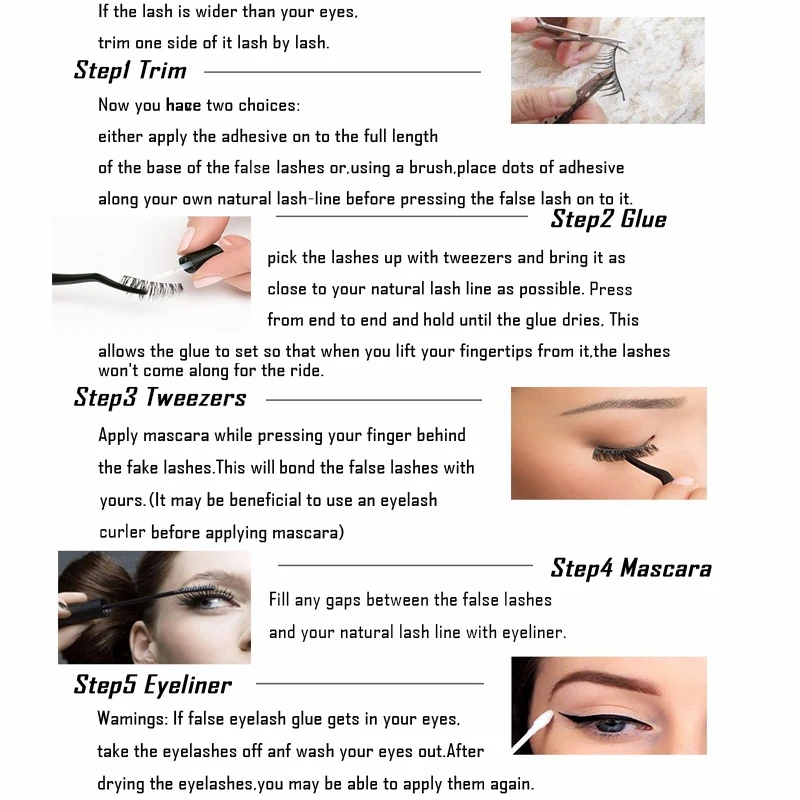 If the lash is wider than your eyes, trim one side of it lash by lash.

Step1 Trim

Now you hace two choices: either apply the adhesive on to the full length of the base of the false lashes or,using a brush,place dots of adhesive along your own natural lash-line before pressing the false lash on to it.

Step2 Glue

pick the lashes up with tweezers and bring it as close to your natural lash line as possible. Press from end to end and hold until the glue dries. This allows the glue to set so that when you lift your fingertips from it,the lashes won't come along for the ride.

Step3 Tweezers

Apply mascara while pressing your finger behind the fake lashes.This will bond the false lashes with yours.(It may be beneficial to use an eyelash curler before applying mascara)

Step4 Mascara

Fill any gaps between the false lashes and your natural lash line with eyeliner.

Step5 Eyeliner

Wamings: If false eyelash glue gets in your eyes, take the eyelashes off anf wash your eyes out.After drying the eyelashes,you may be able to apply them again.