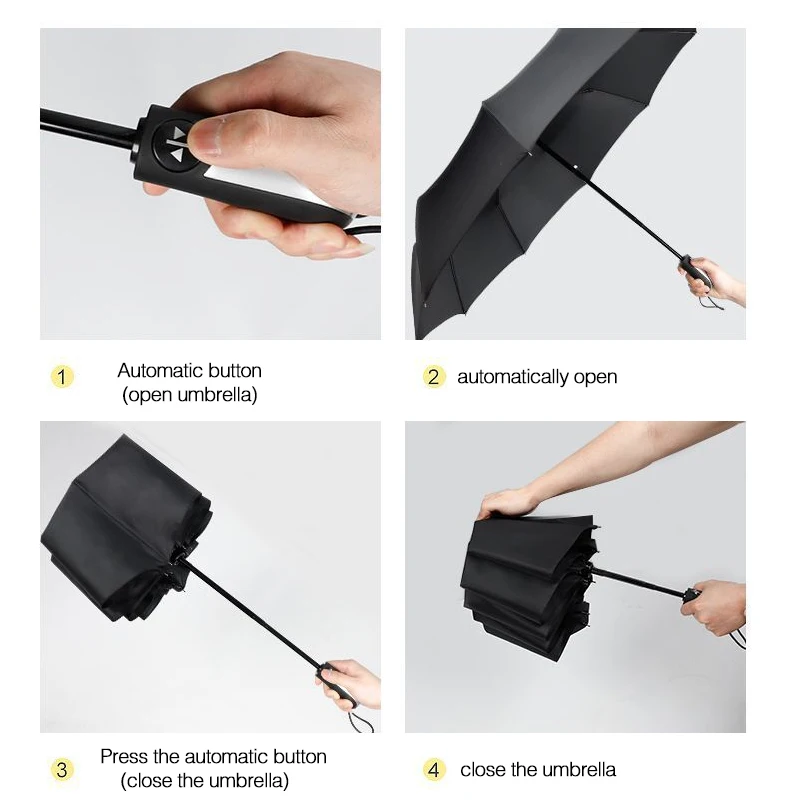 1 Automatic button
(open umbrella)

2 automatically open

3 Press the automatic button
(close the umbrella)

4 close the umbrella