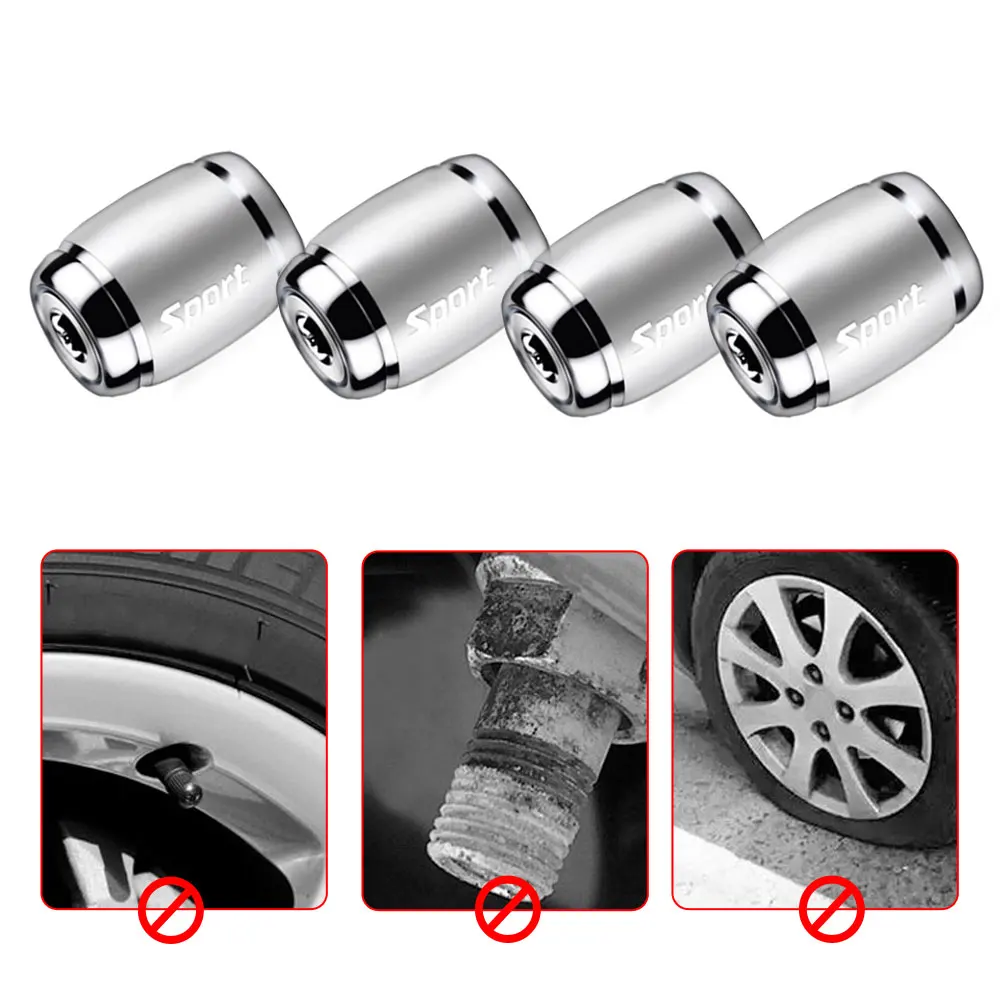 Sport
Sport
Sport
Sport