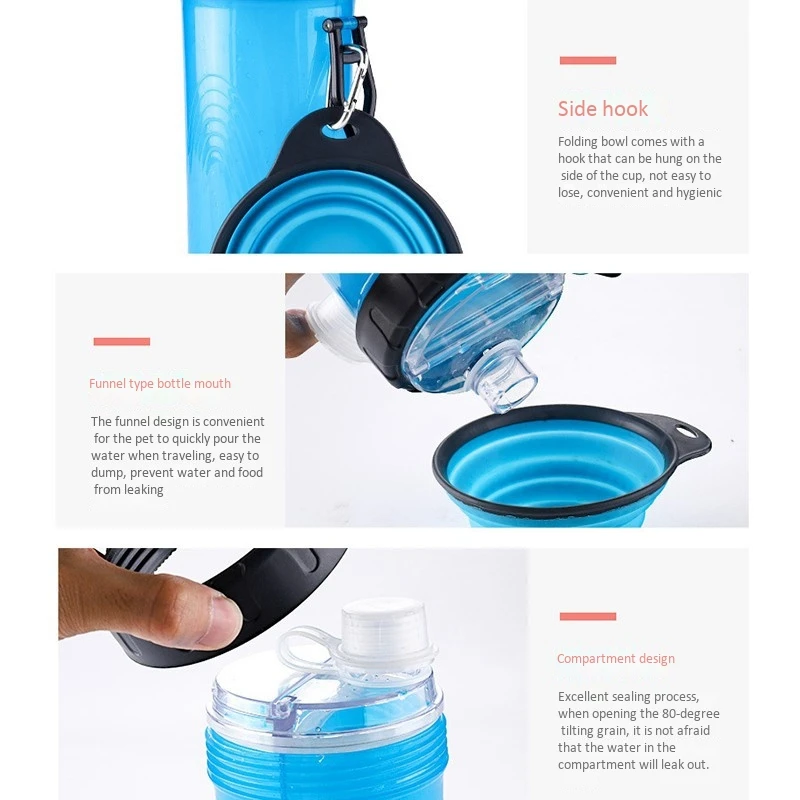 Side hook

Folding bowl comes with a hook that can be hung on the side of the cup, not easy to lose, convenient and hygienic

Funnel type bottle mouth

The funnel design is convenient for the pet to quickly pour the water when traveling, easy to dump, prevent water and food from leaking

Compartment design

Excellent sealing process, when opening the 80-degree tilting grain, it is not afraid that the water in the compartment will leak out.