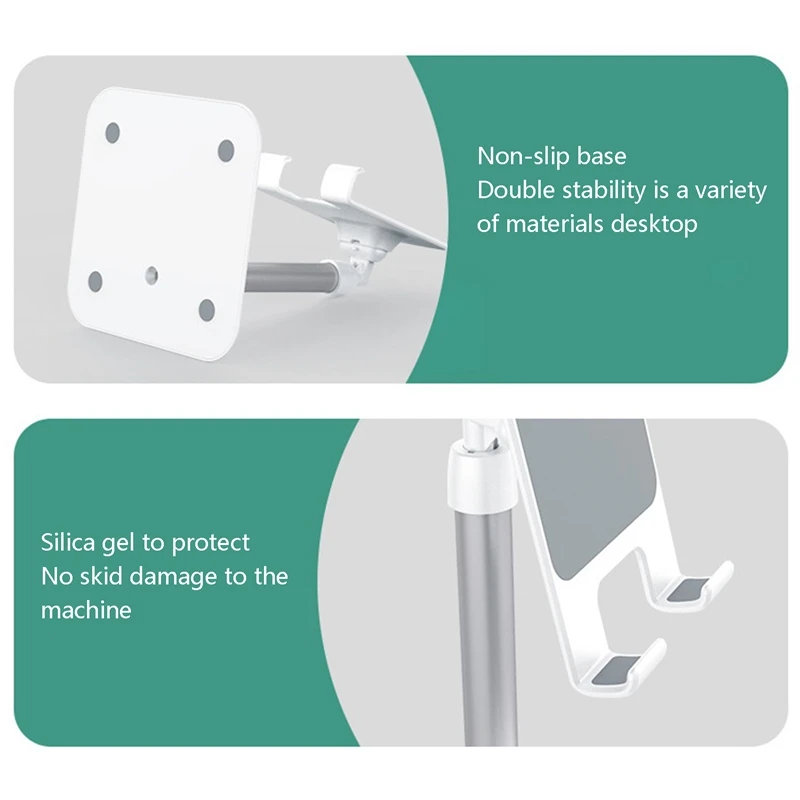 Non-slip base
Double stability is a variety of materials desktop

Silica gel to protect
No skid damage to the machine