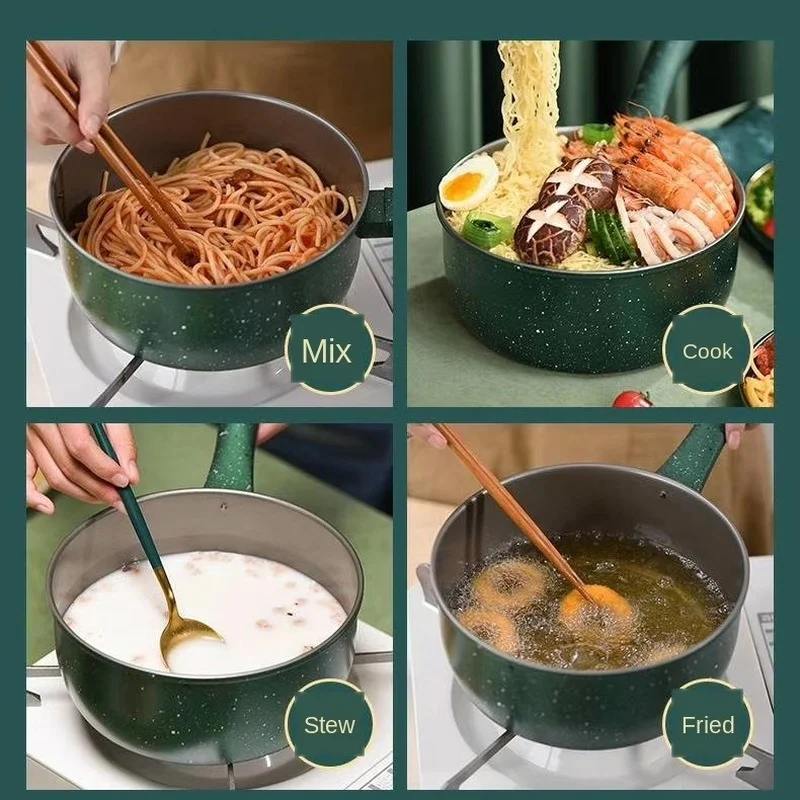 Mix

Cook

Stew

Fried