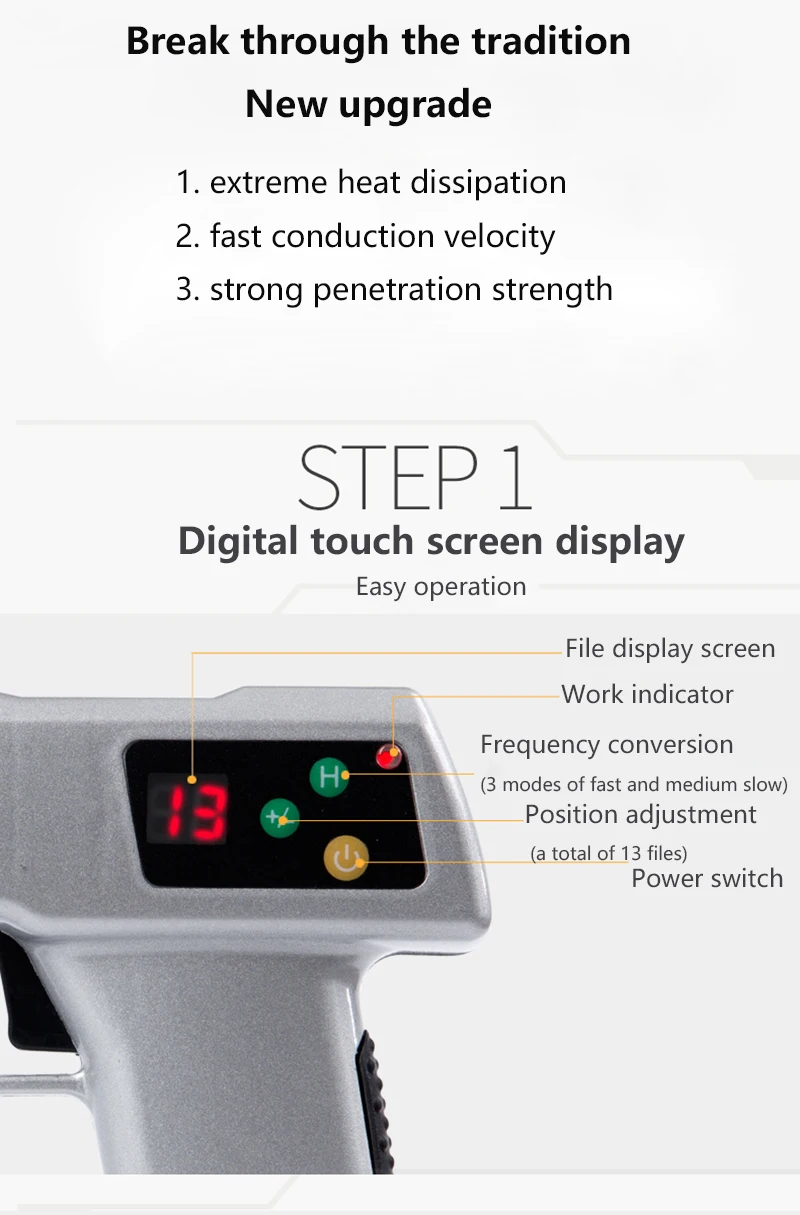 Break through the tradition
New upgrade

1. extreme heat dissipation
2. fast conduction velocity
3. strong penetration strength

STEP 1
Digital touch screen display
Easy operation

File display screen
Work indicator
Frequency conversion
(3 modes of fast and medium slow)
Position adjustment
(a total of 13 files)
Power switch

13
H
+/-