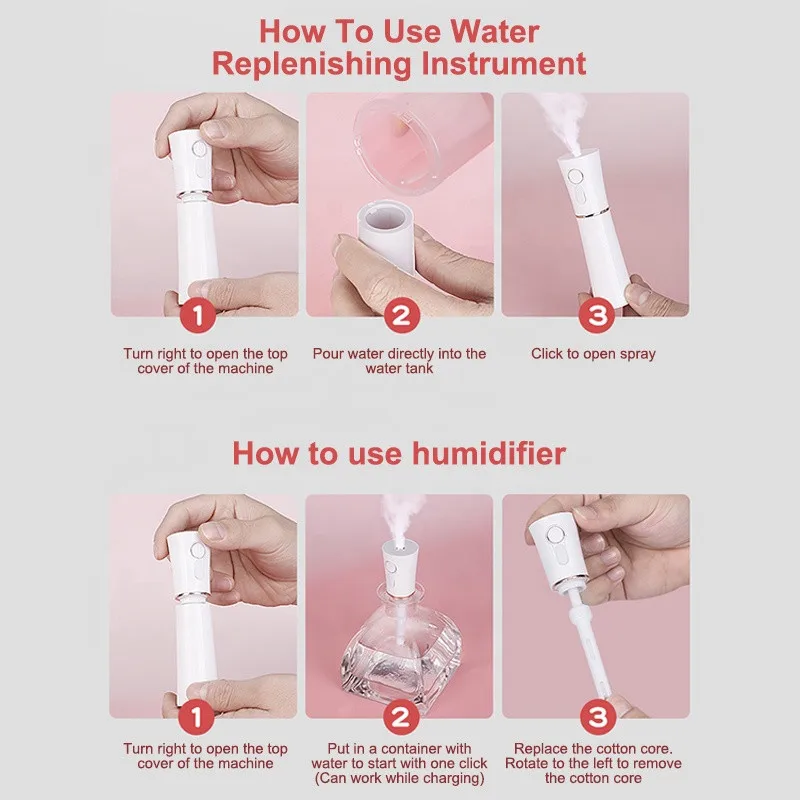 How To Use Water Replenishing Instrument

1

Turn right to open the top cover of the machine

2

Pour water directly into the water tank

3

Click to open spray

How to use humidifier

1

Turn right to open the top cover of the machine

2

Put in a container with water to start with one click (Can work while charging)

3

Replace the cotton core. Rotate to the left to remove the cotton core