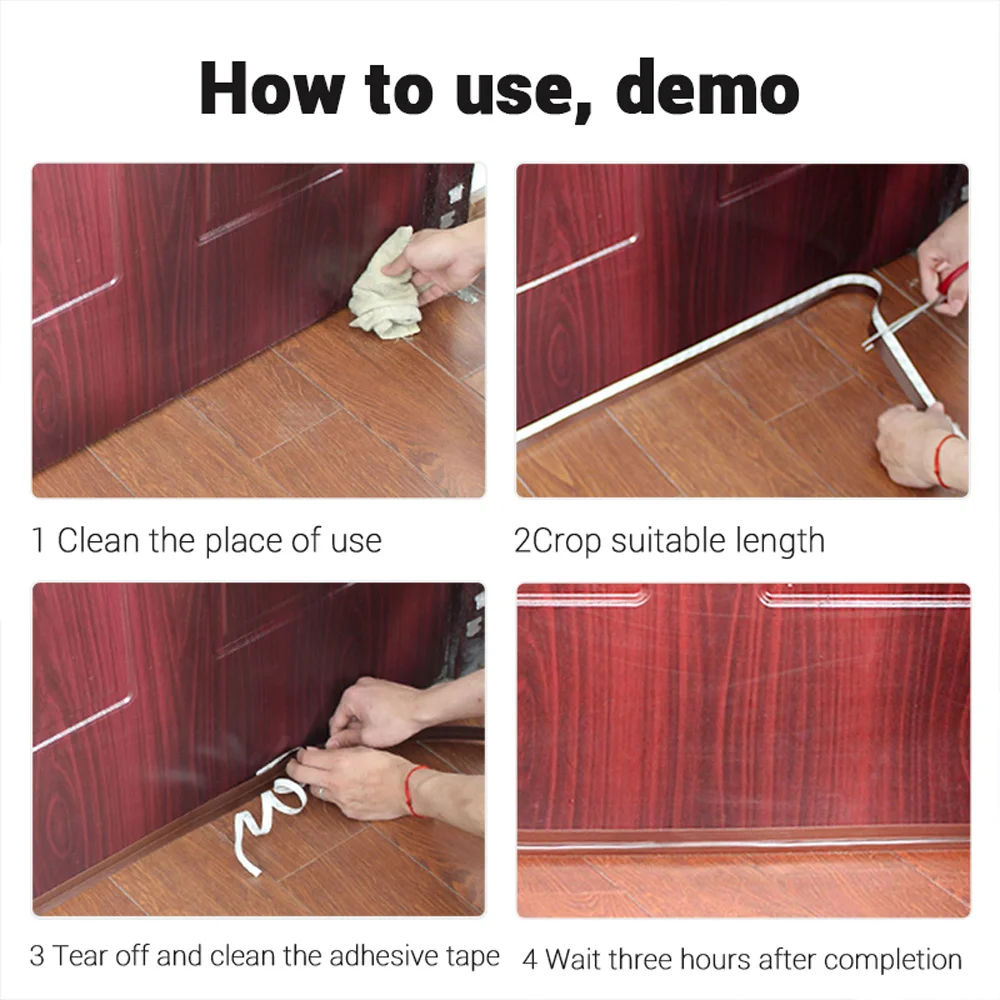 How to use, demo

1 Clean the place of use

2Crop suitable length

3 Tear off and clean the adhesive tape

4 Wait three hours after completion