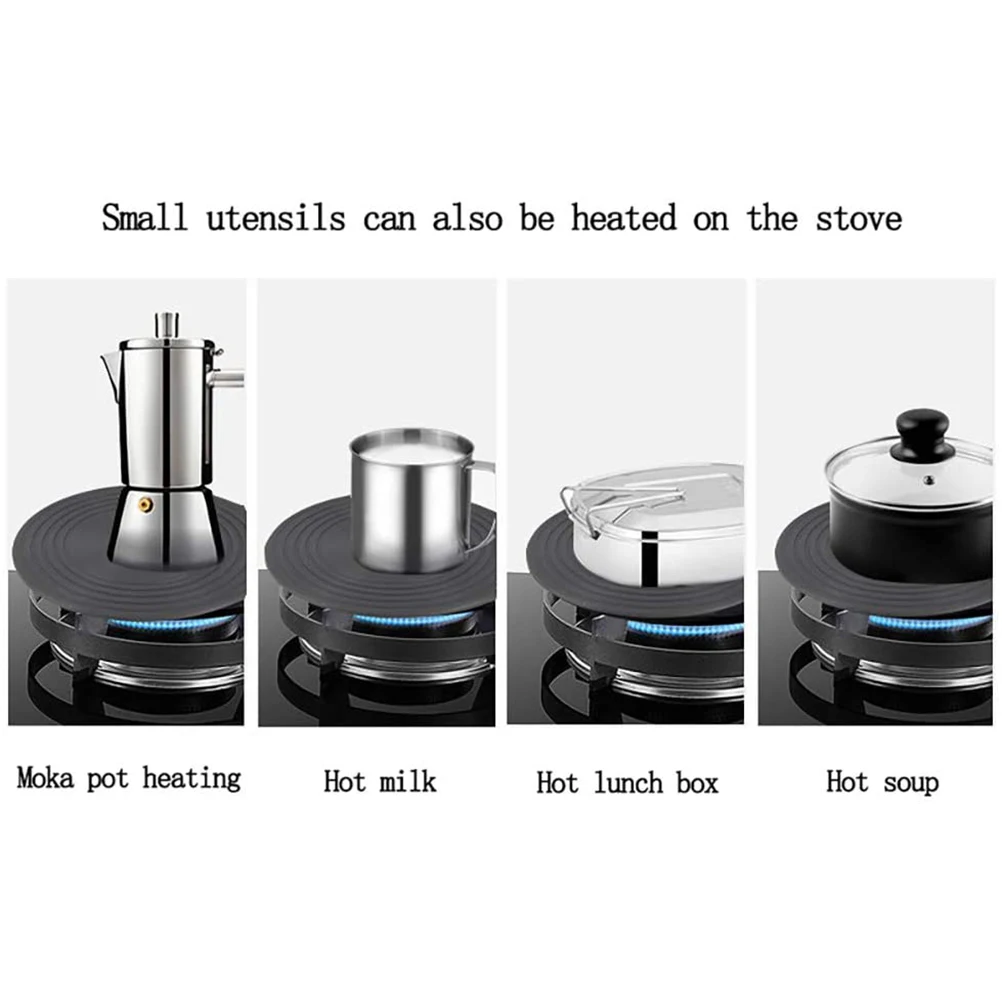 Small utensils can also be heated on the stove

Moka pot heating

Hot milk

Hot lunch box

Hot soup