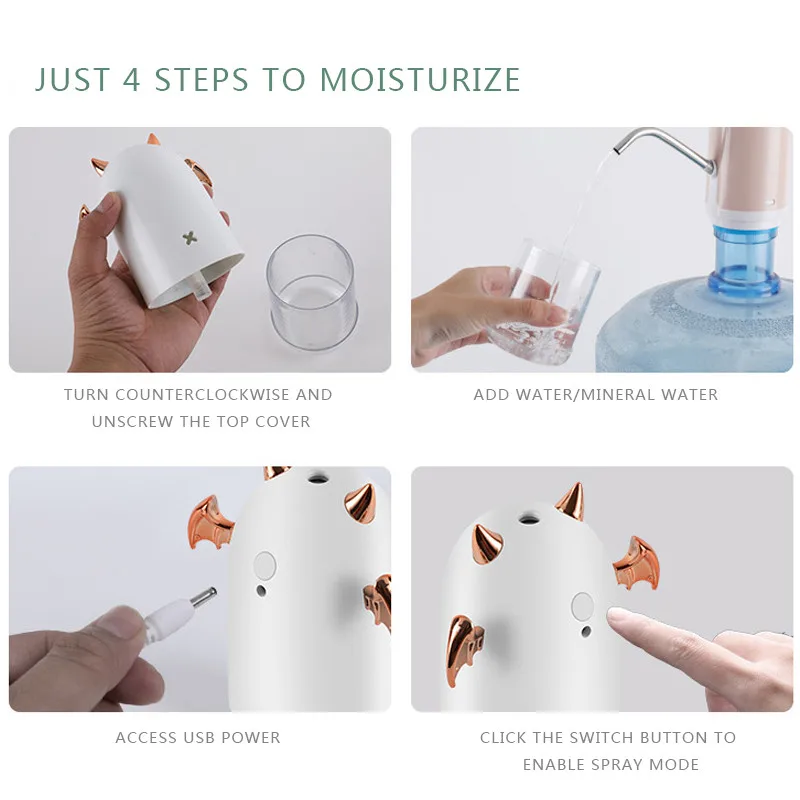 JUST 4 STEPS TO MOISTURIZE

TURN COUNTERCLOCKWISE AND UNSCREW THE TOP COVER

ADD WATER/MINERAL WATER

ACCESS USB POWER

CLICK THE SWITCH BUTTON TO ENABLE SPRAY MODE