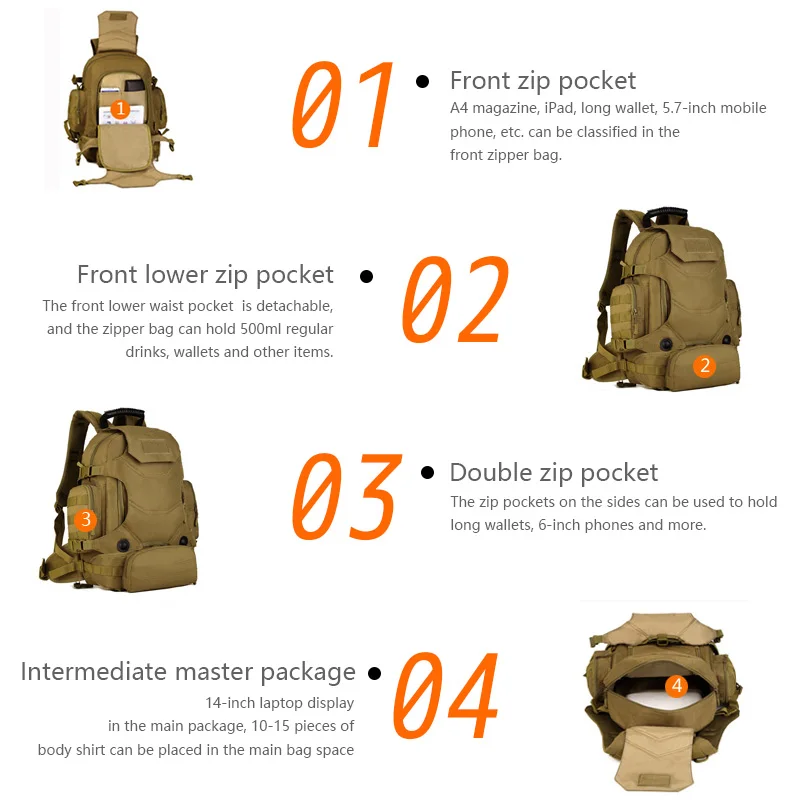 1

01

Front zip pocket

A4 magazine, iPad, long wallet, 5.7-inch mobile phone, etc. can be classified in the front zipper bag.

Front lower zip pocket

The front lower waist pocket is detachable, and the zipper bag can hold 500ml regular drinks, wallets and other items.

02

2

3

03

Double zip pocket

The zip pockets on the sides can be used to hold long wallets, 6-inch phones and more.

Intermediate master package

14-inch laptop display in the main package, 10-15 pieces of body shirt can be placed in the main bag space

04

4