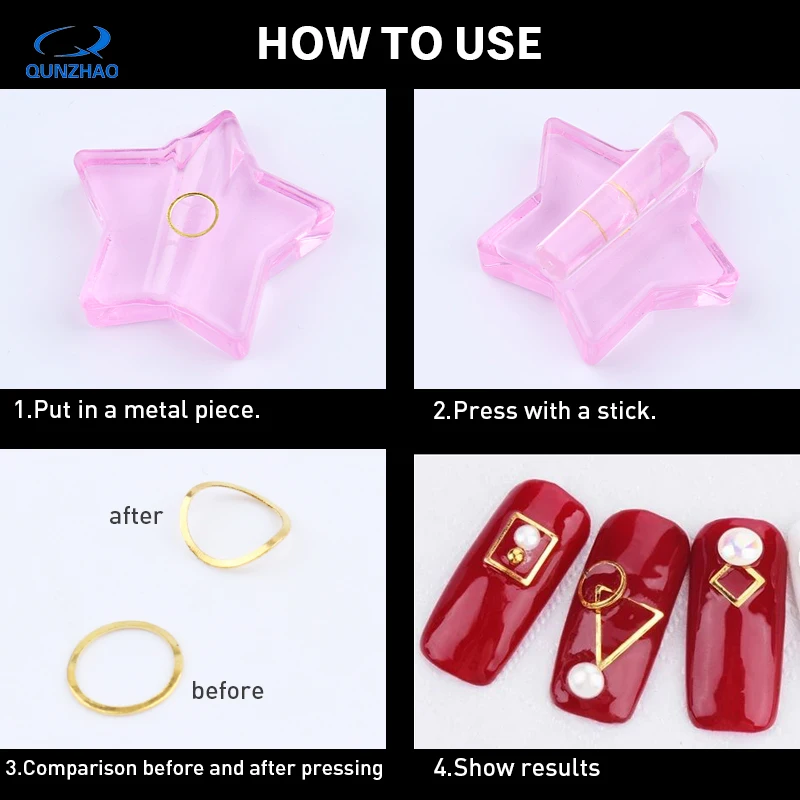 QUNZHAO

HOW TO USE

1.Put in a metal piece.

2.Press with a stick.

after

before

3.Comparison before and after pressing

4.Show results