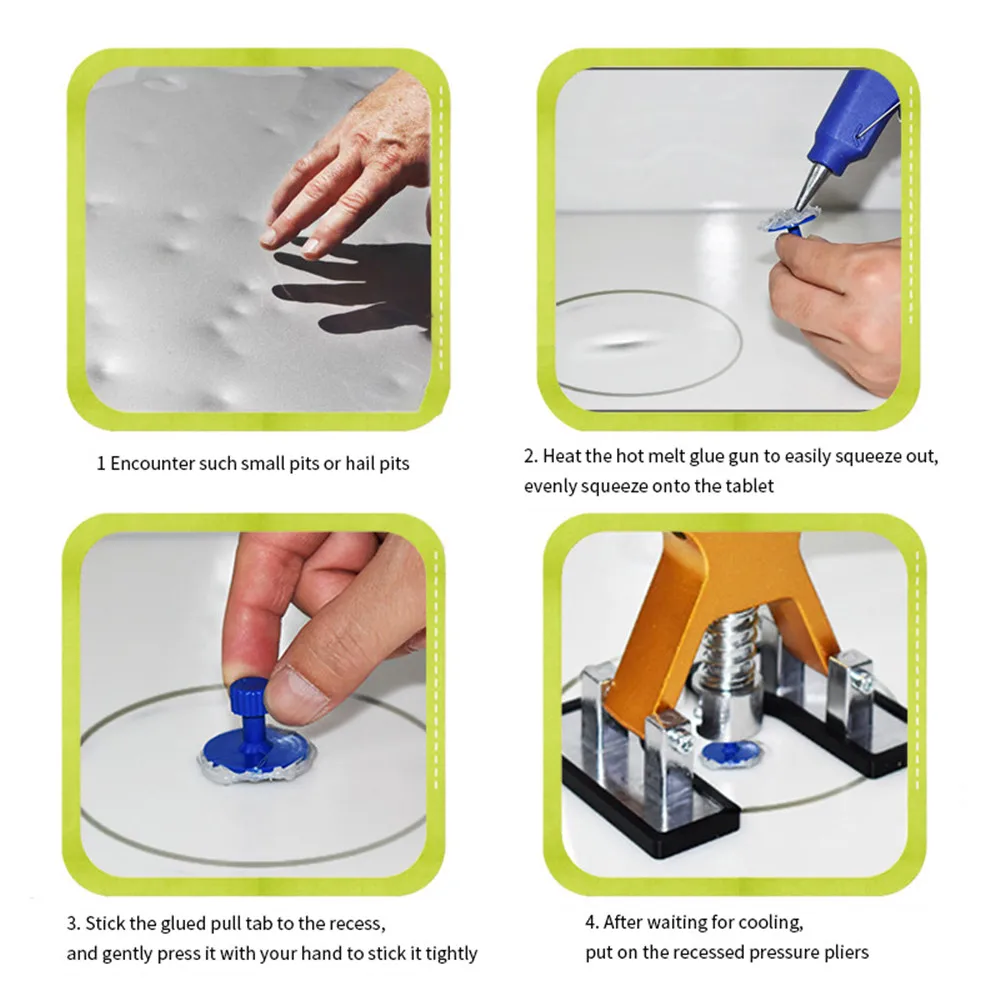 1 Encounter such small pits or hail pits

2. Heat the hot melt glue gun to easily squeeze out, evenly squeeze onto the tablet

3. Stick the glued pull tab to the recess, and gently press it with your hand to stick it tightly

4. After waiting for cooling, put on the recessed pressure pliers