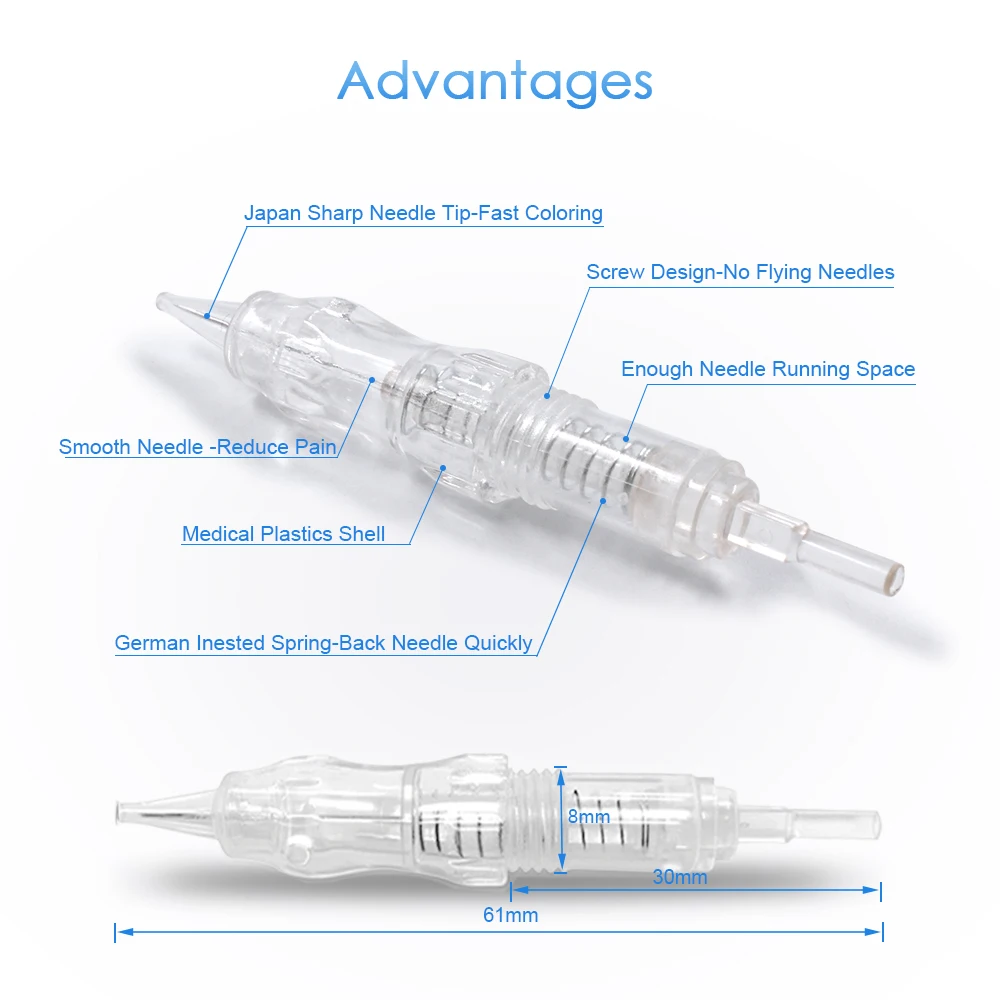 Advantages

Japan Sharp Needle Tip-Fast Coloring

Screw Design-No Flying Needles

Enough Needle Running Space

Smooth Needle -Reduce Pain

Medical Plastics Shell

German Inested Spring-Back Needle Quickly

8mm

30mm

61mm