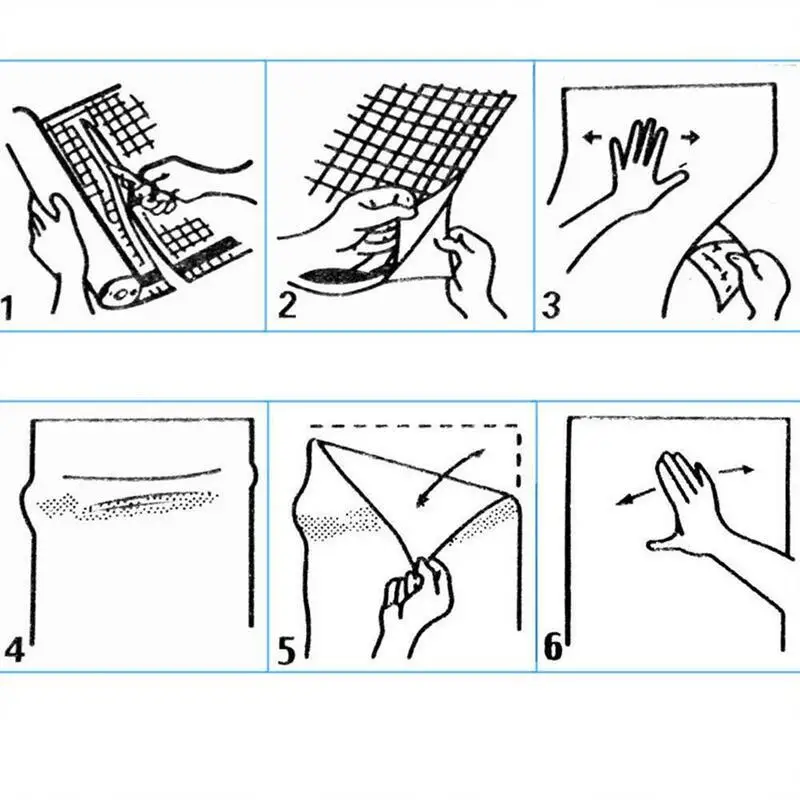 1
2
3
4
5
6