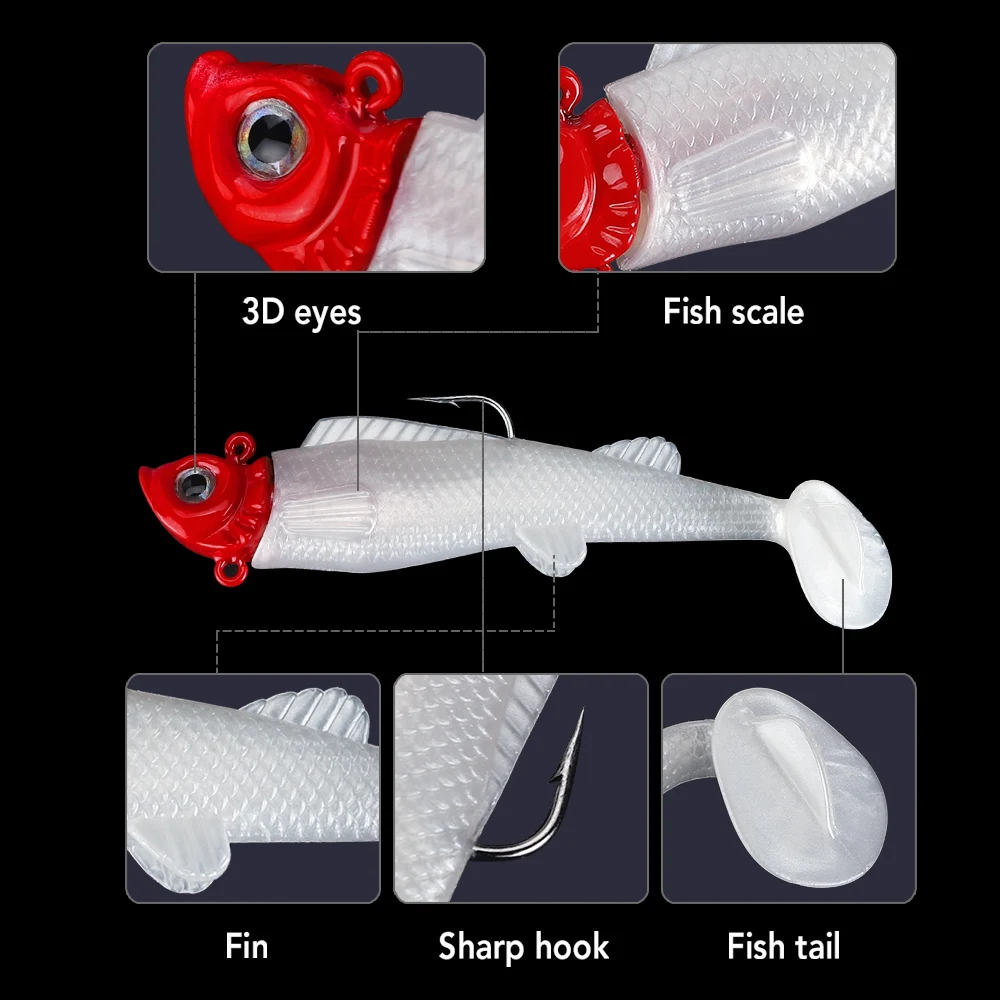 3D eyes

Fish scale

Fin

Sharp hook

Fish tail