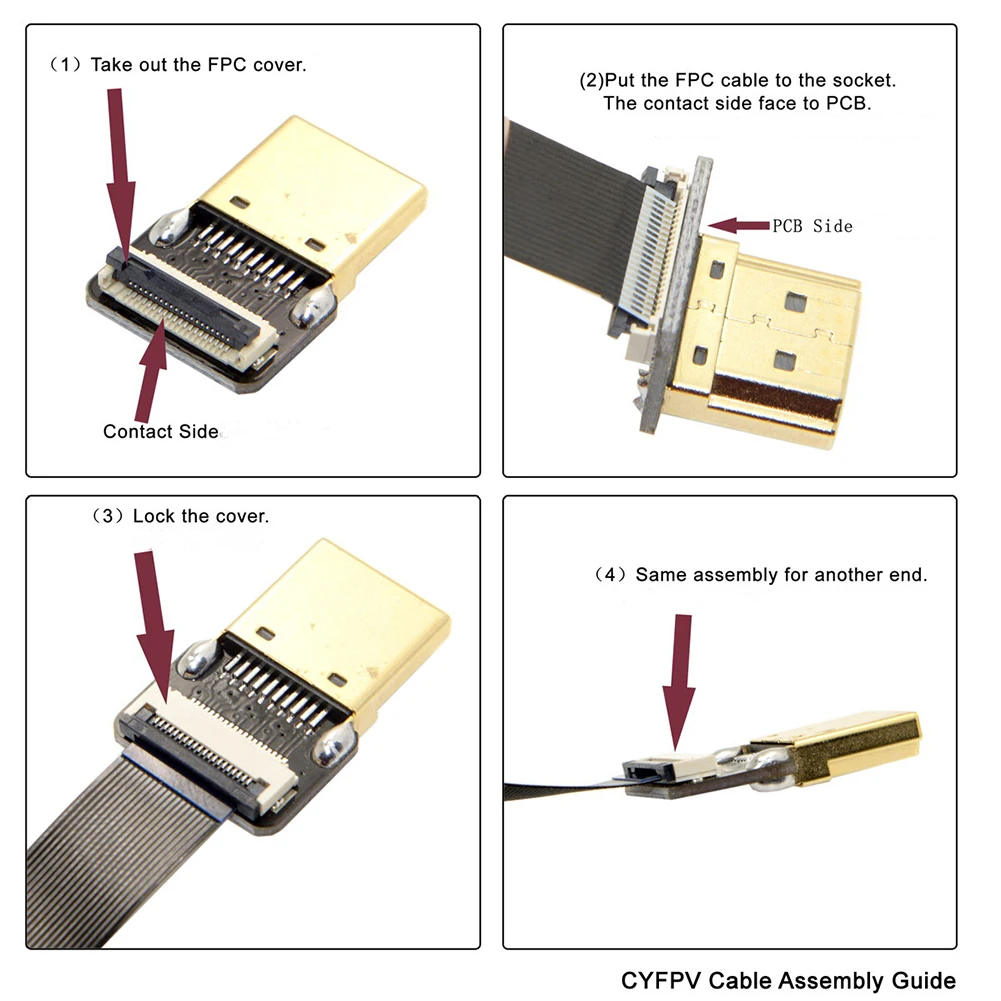 （1）Take out the FPC cover.

Contact Side

(2)Put the FPC cable to the socket. The contact side face to PCB.

PCB Side

（3）Lock the cover.

（4）Same assembly for another end.

CYFPV Cable Assembly Guide