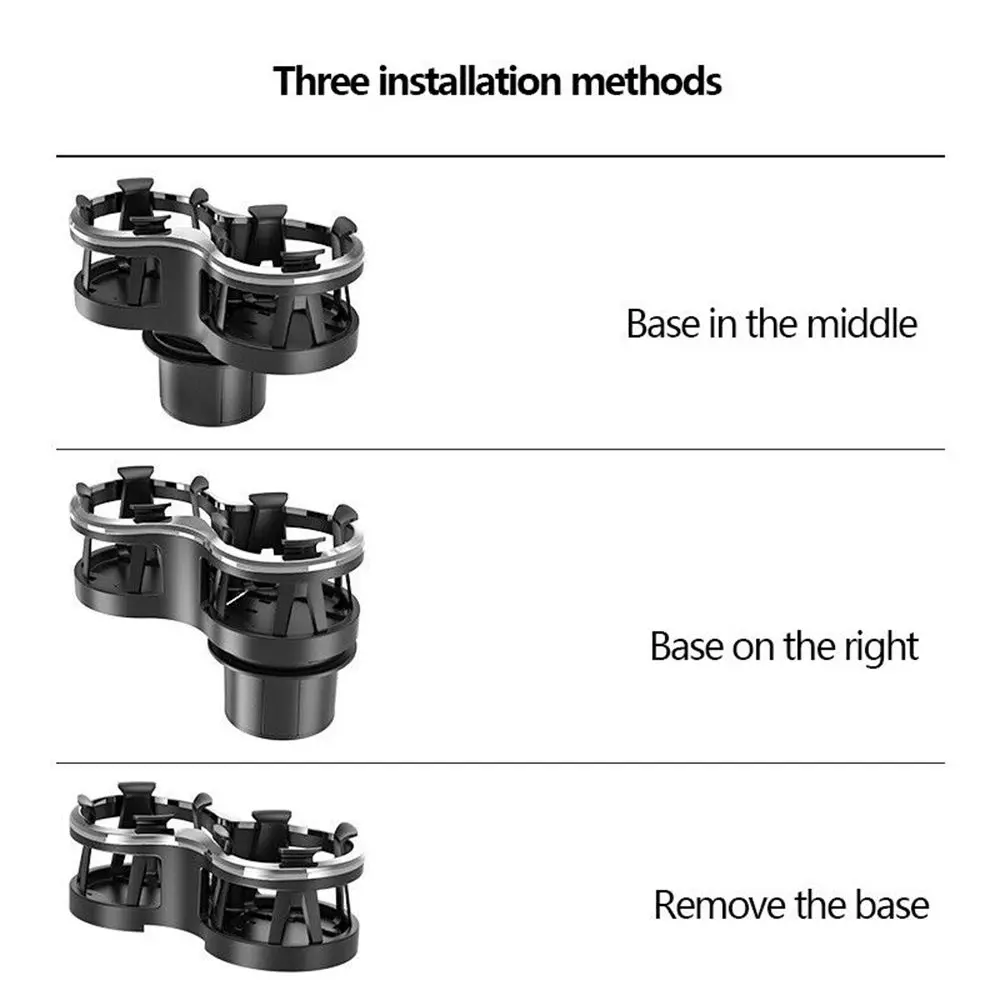 Three installation methods

Base in the middle

Base on the right

Remove the base