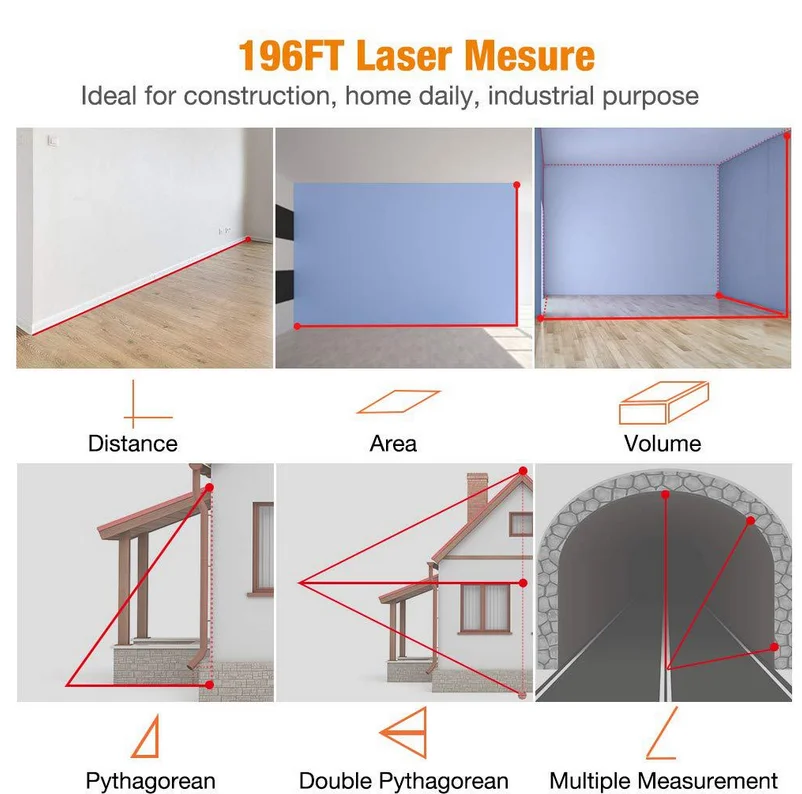 196FT Laser Mesure

Ideal for construction, home daily, industrial purpose

Distance

Area

Volume

Pythagorean

Double Pythagorean

Multiple Measurement