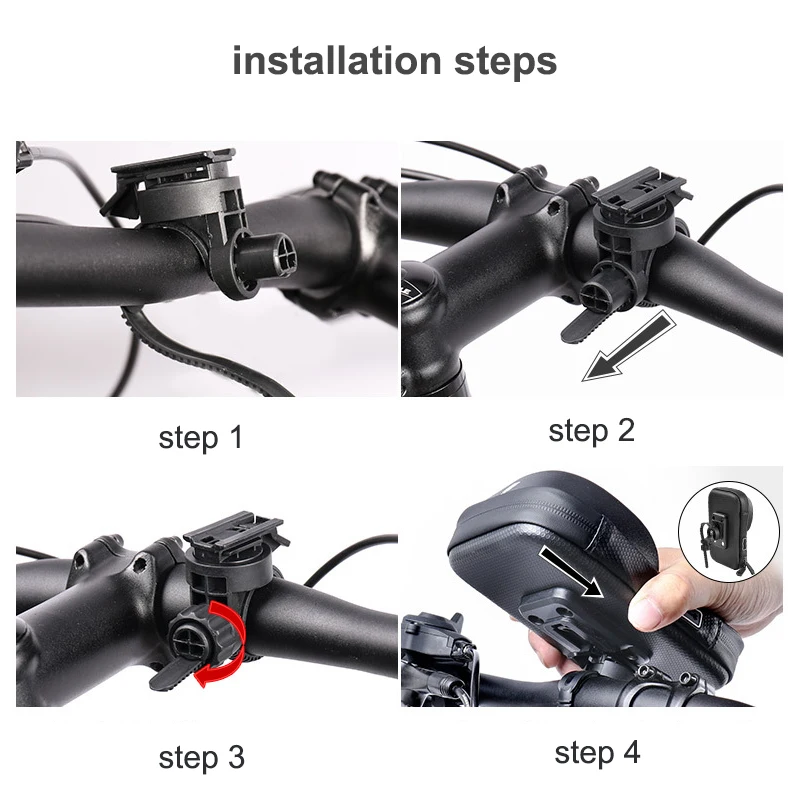 installation steps

step 1

step 2

step 3

step 4