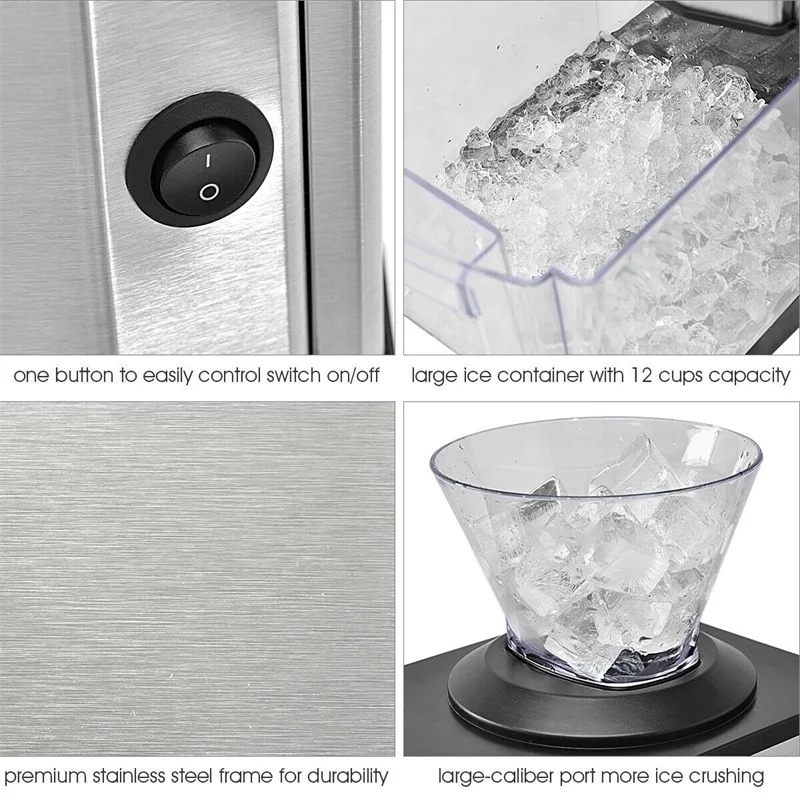 I
O

one button to easily control switch on/off

large ice container with 12 cups capacity

premium stainless steel frame for durability

large-caliber port more ice crushing