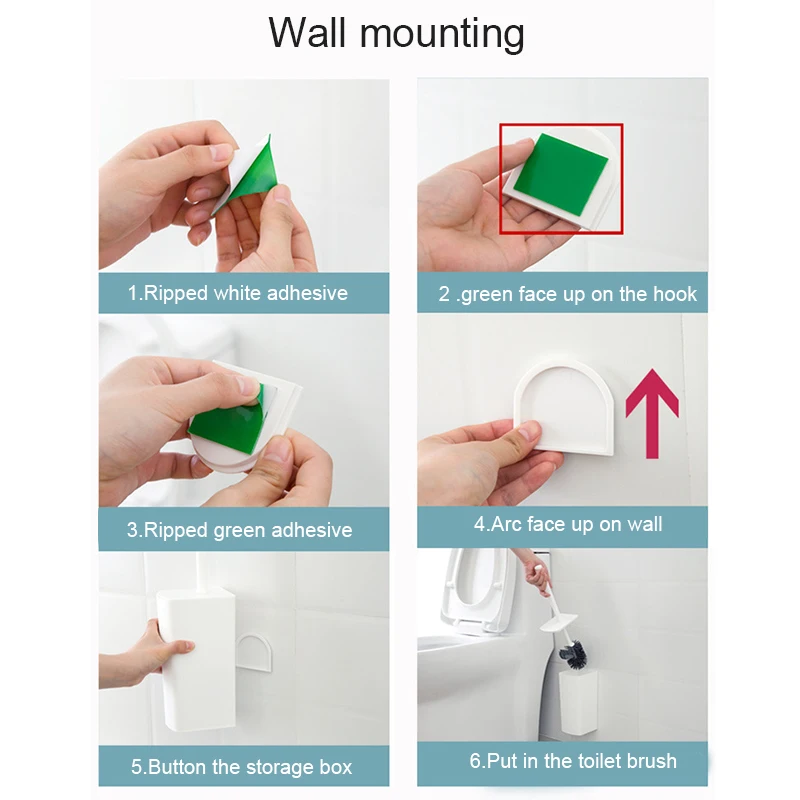 Wall mounting

1.Ripped white adhesive

2 .green face up on the hook

3.Ripped green adhesive

4.Arc face up on wall

5.Button the storage box

6.Put in the toilet brush