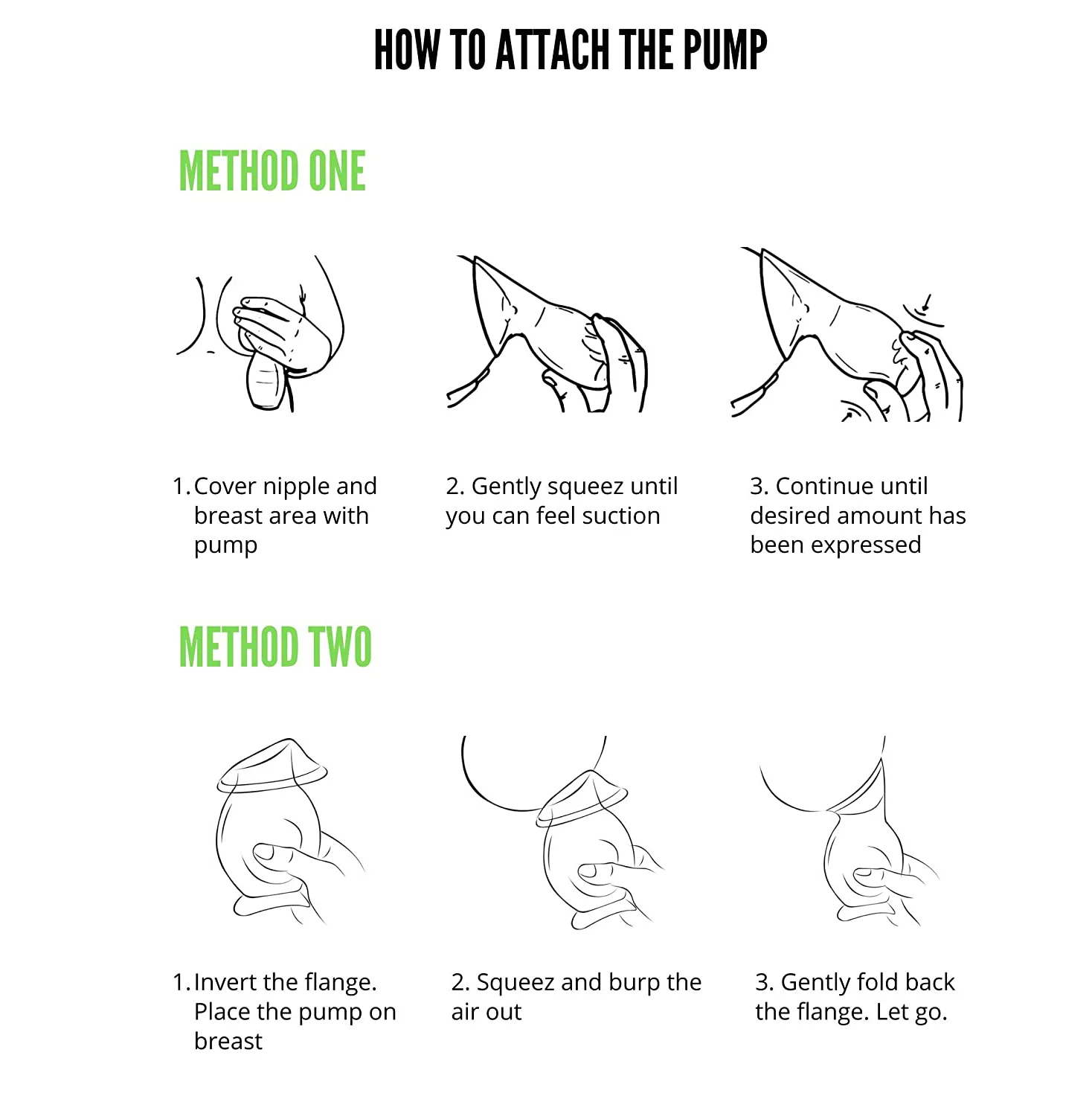 HOW TO ATTACH THE PUMP

METHOD ONE

1. Cover nipple and breast area with pump

2. Gently squeez until you can feel suction

3. Continue until desired amount has been expressed

METHOD TWO

1. Invert the flange. Place the pump on breast

2. Squeez and burp the air out

3. Gently fold back the flange. Let go.