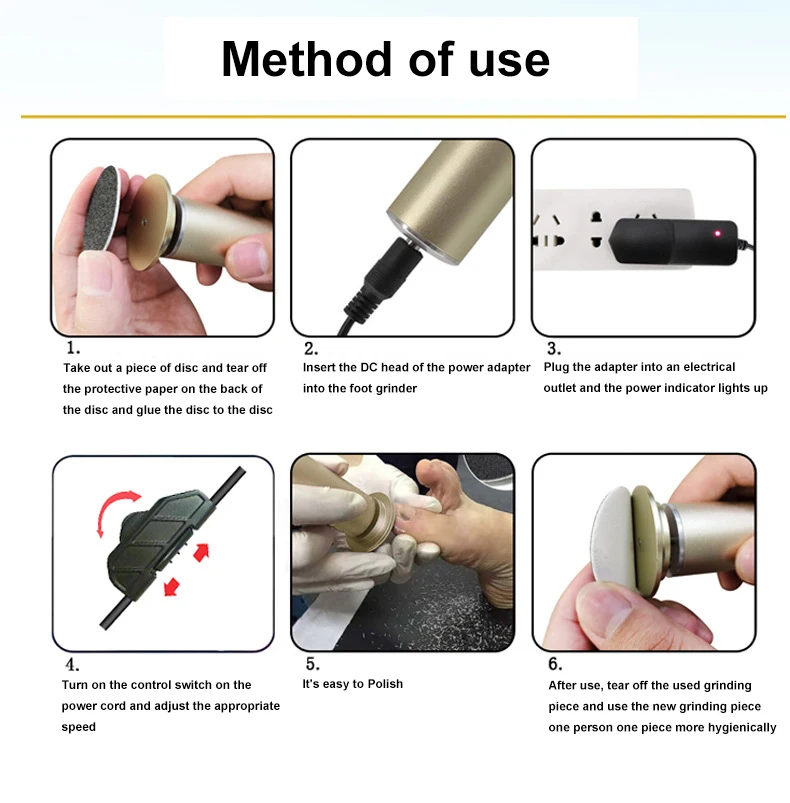 Method of use

1.
Take out a piece of disc and tear off the protective paper on the back of the disc and glue the disc to the disc

2.
Insert the DC head of the power adapter into the foot grinder

3.
Plug the adapter into an electrical outlet and the power indicator lights up

4.
Turn on the control switch on the power cord and adjust the appropriate speed

5.
It's easy to Polish

6.
After use, tear off the used grinding piece and use the new grinding piece one person one piece more hygienically