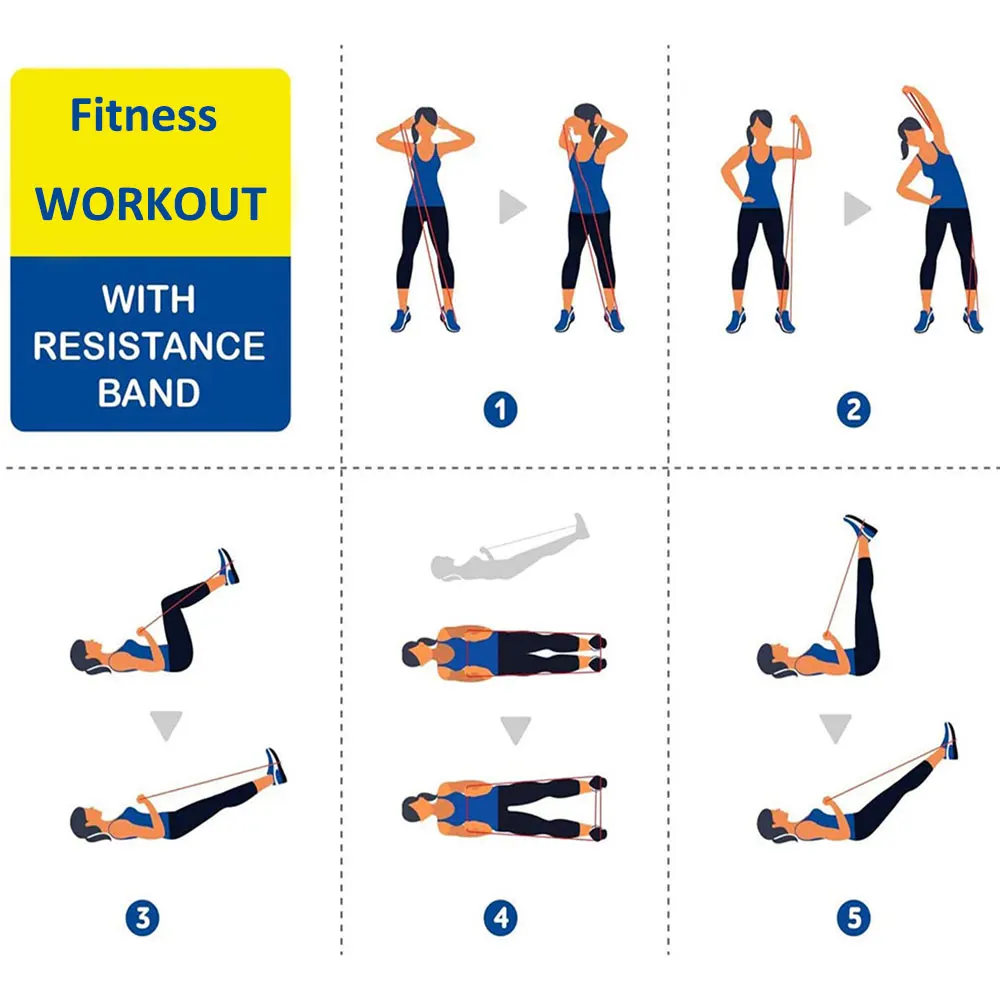 Fitness
WORKOUT

WITH RESISTANCE BAND

1

2

3

4

5