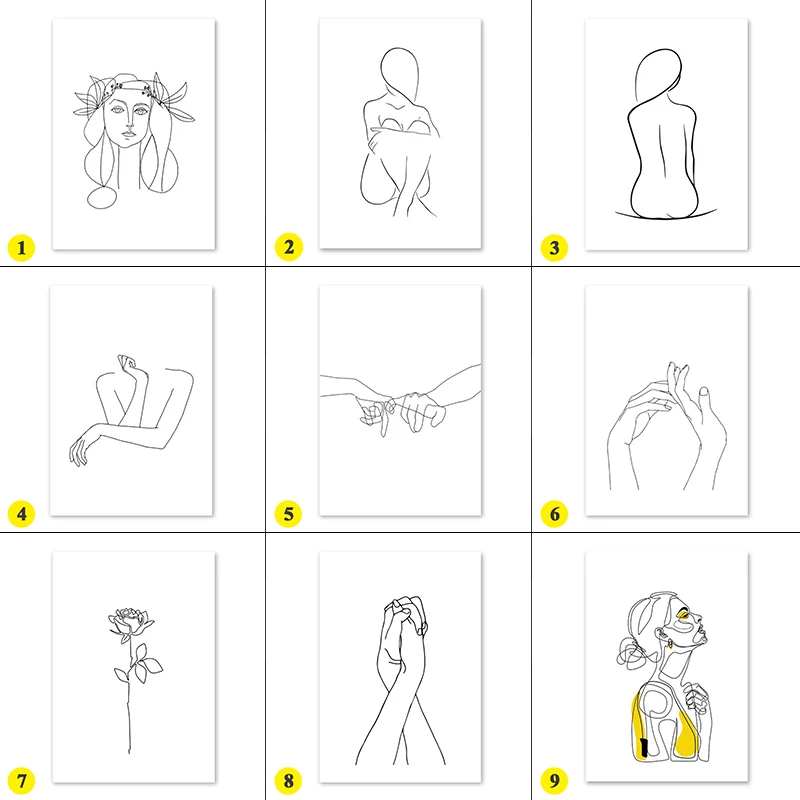 1
2
3
4
5
6
7
8
9