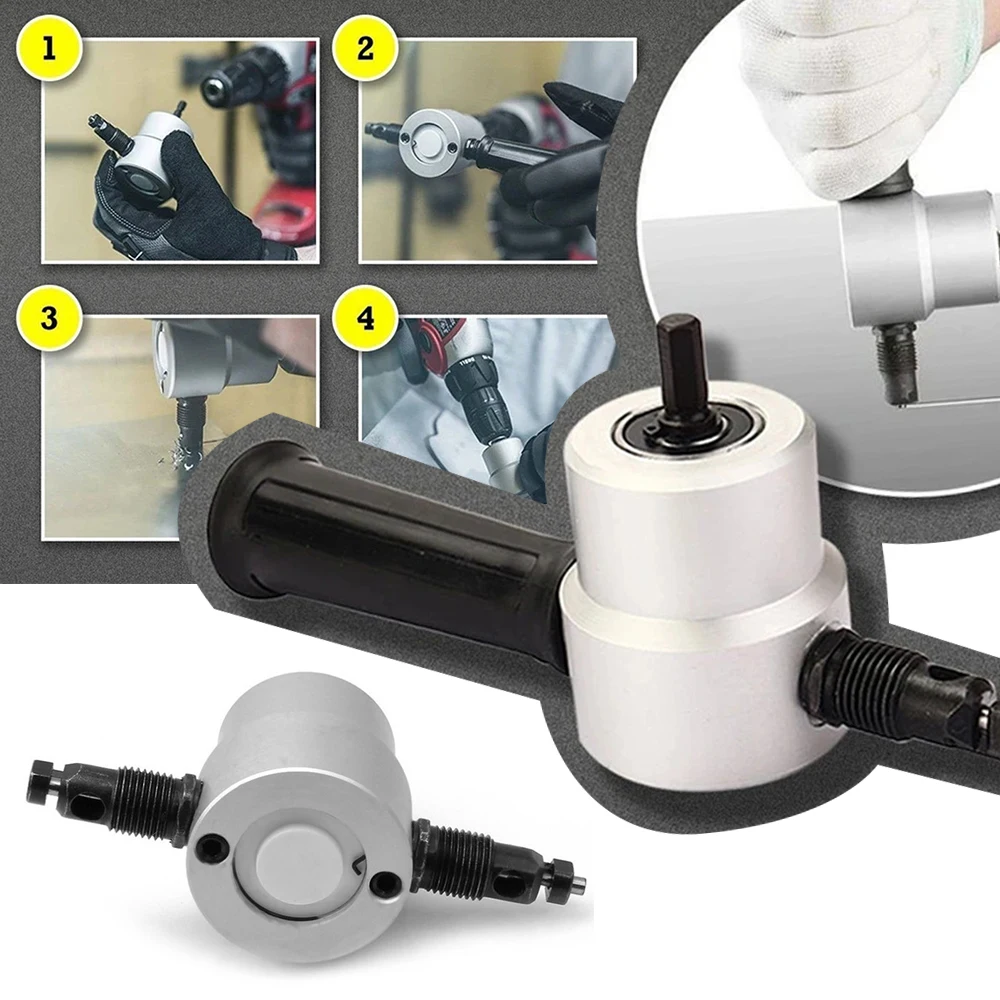 1
2
3
4