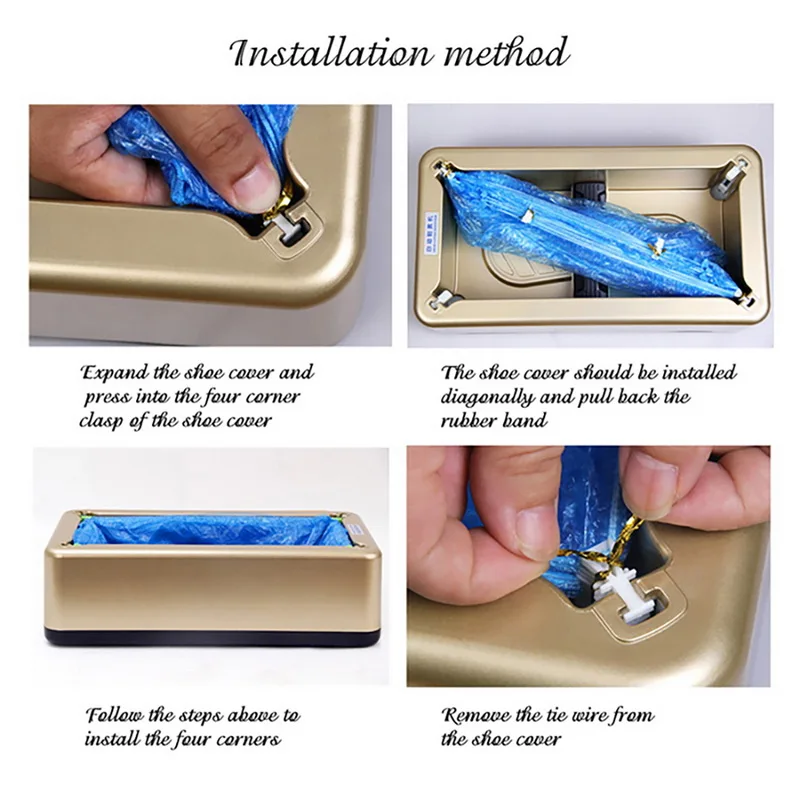 Installation method

Expand the shoe cover and press into the four corner clasp of the shoe cover

The shoe cover should be installed diagonally and pull back the rubber band

Follow the steps above to install the four corners

Remove the tie wire from the shoe cover