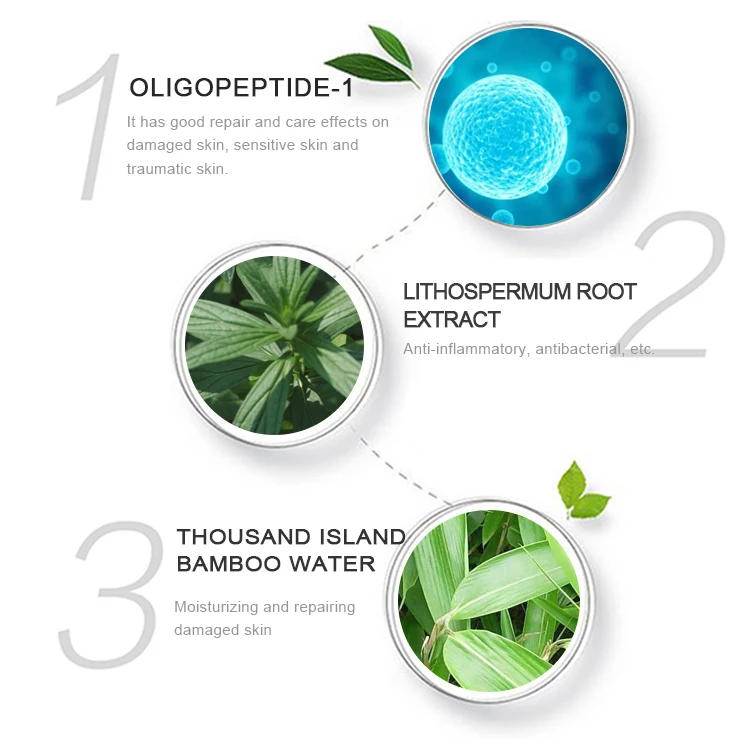 1
OLIGOPEPTIDE-1
It has good repair and care effects on damaged skin, sensitive skin and traumatic skin.

2
LITHOSPERMUM ROOT EXTRACT
Anti-inflammatory, antibacterial, etc.

3
THOUSAND ISLAND BAMBOO WATER
Moisturizing and repairing damaged skin