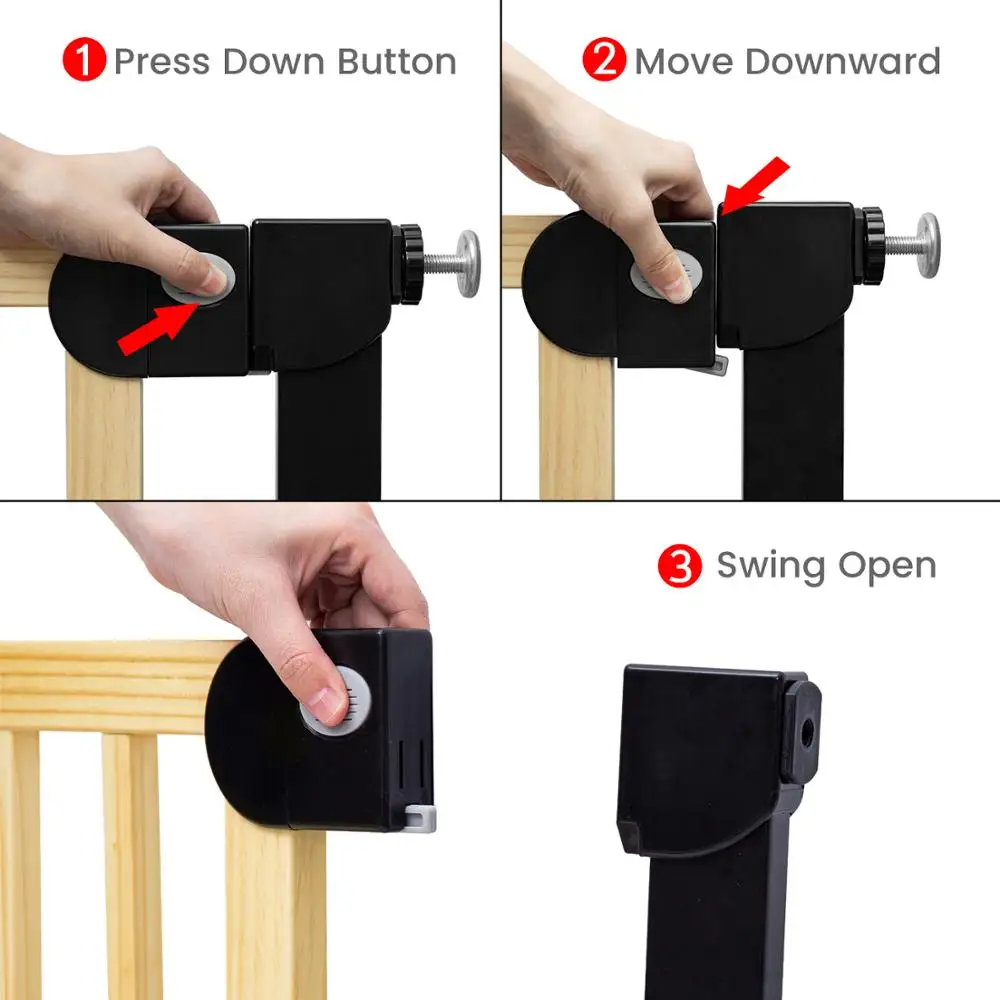 1 Press Down Button

2 Move Downward

3 Swing Open