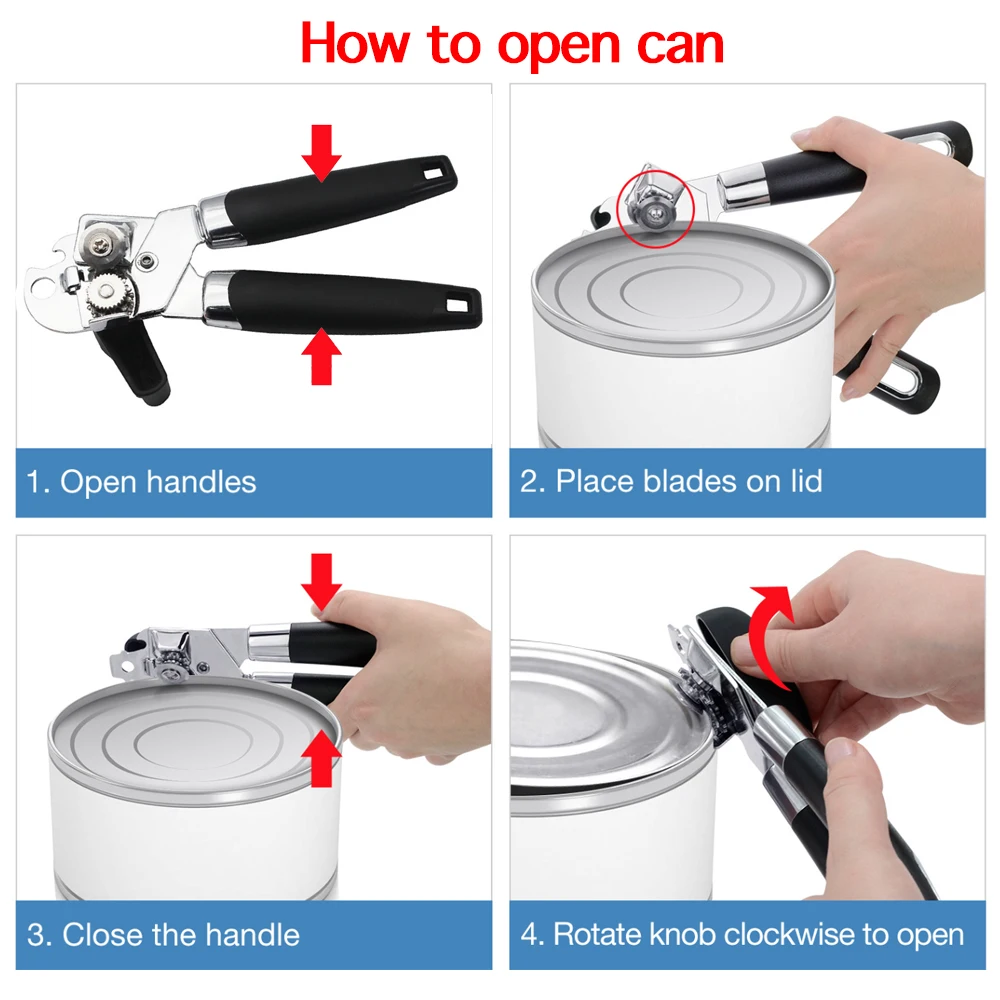 How to open can

1. Open handles

2. Place blades on lid

3. Close the handle

4. Rotate knob clockwise to open