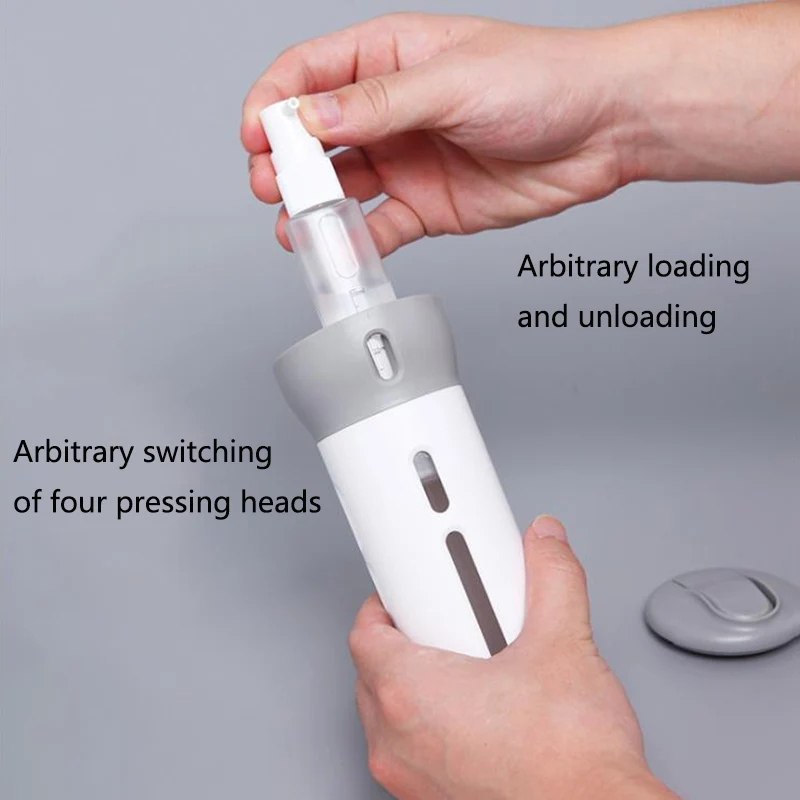 Arbitrary loading and unloading

Arbitrary switching of four pressing heads