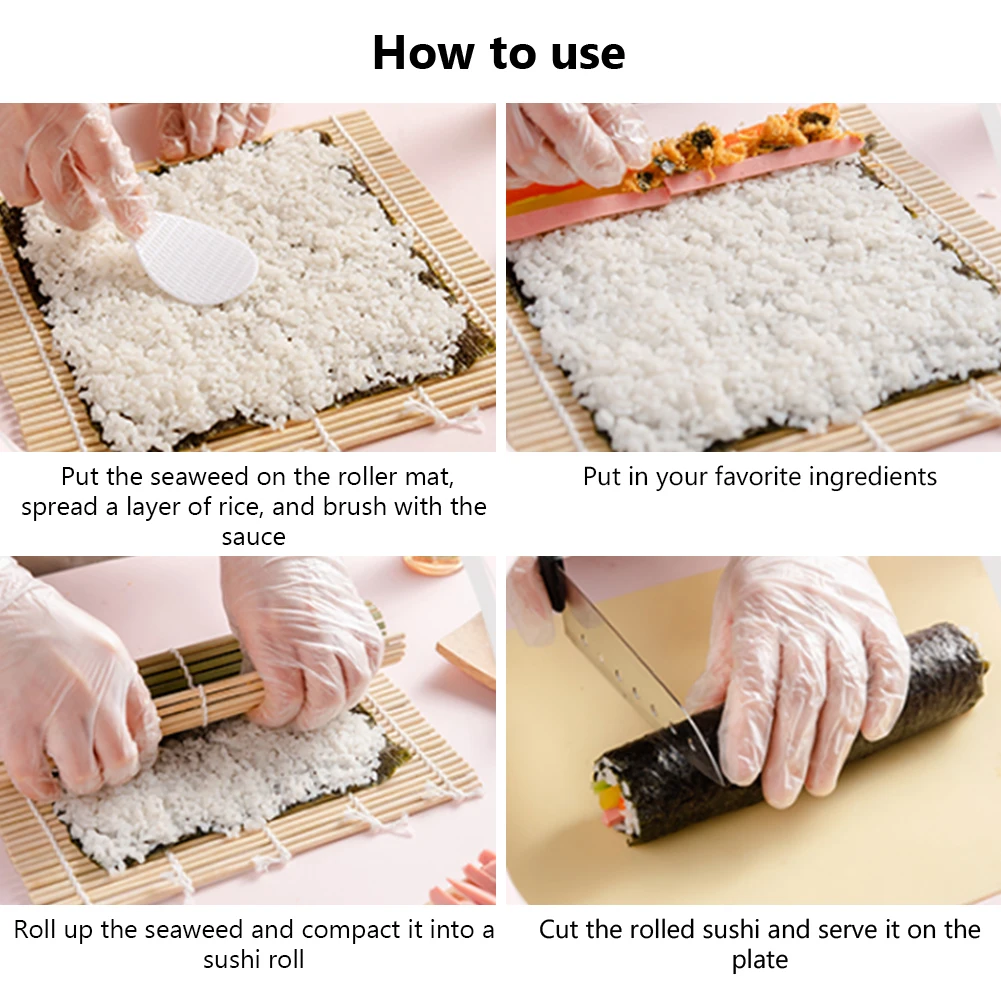 How to use

Put the seaweed on the roller mat, spread a layer of rice, and brush with the sauce

Put in your favorite ingredients

Roll up the seaweed and compact it into a sushi roll

Cut the rolled sushi and serve it on the plate