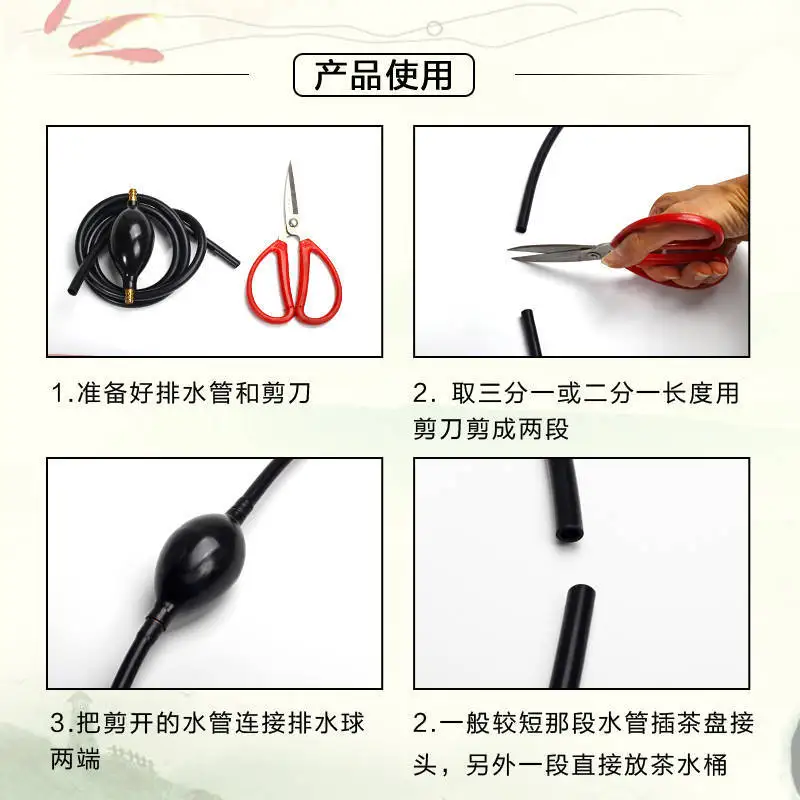 产品使用

1.准备好排水管和剪刀

2. 取三分一或二分一长度用剪刀剪成两段

3.把剪开的水管连接排水球两端

2.一般较短那段水管插茶盘接头，另外一段直接放茶水桶