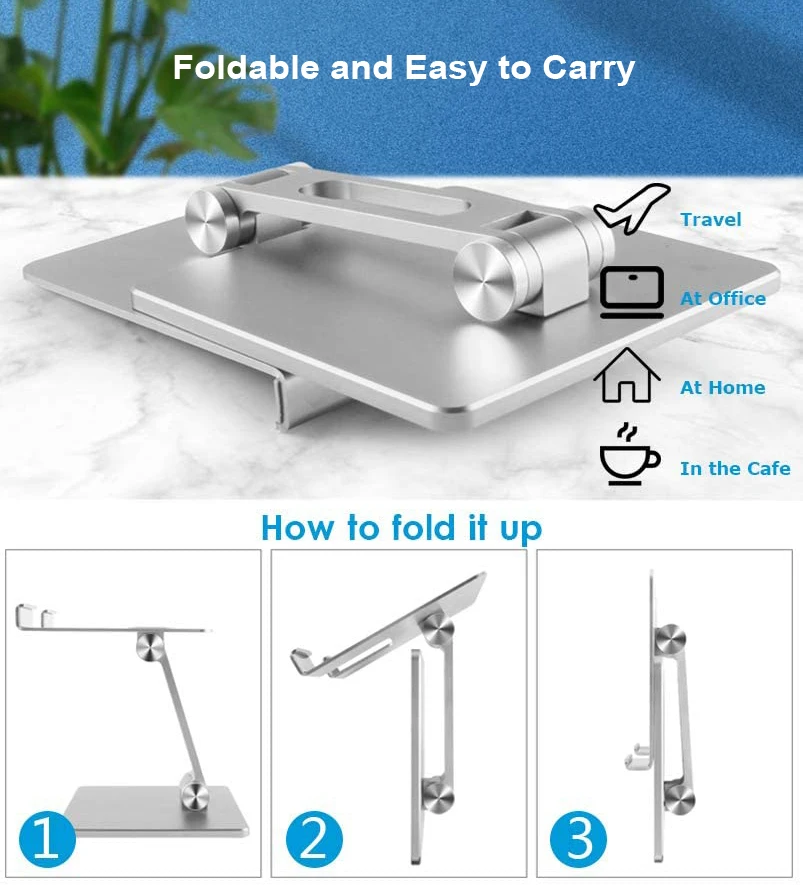 Foldable and Easy to Carry

Travel

At Office

At Home

In the Cafe

How to fold it up

1

2

3