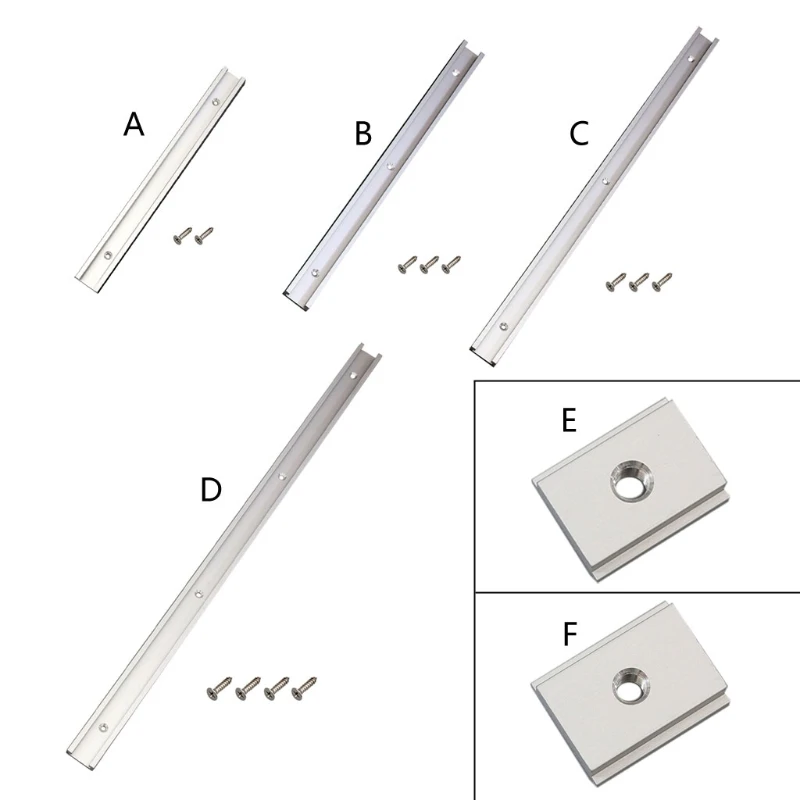 A

B

C

D

E

F