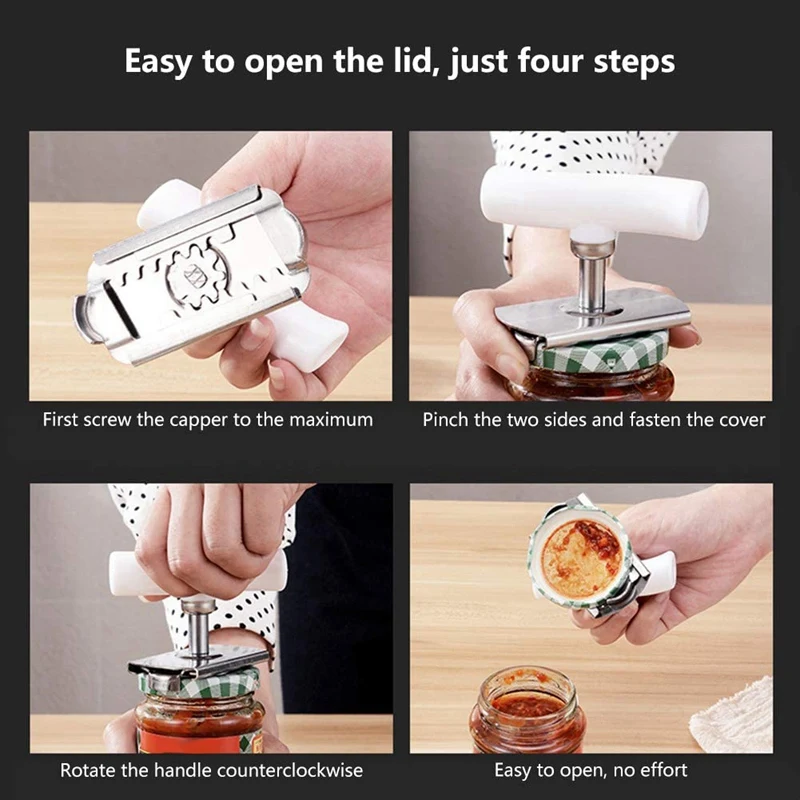 Easy to open the lid, just four steps

First screw the capper to the maximum

Pinch the two sides and fasten the cover

Rotate the handle counterclockwise

Easy to open, no effort