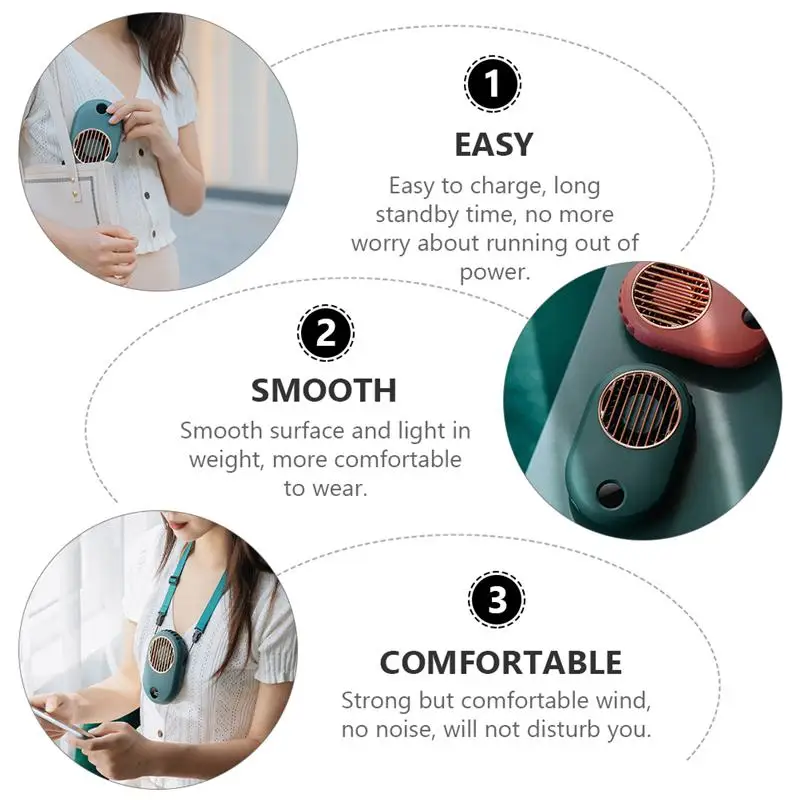 1

EASY

Easy to charge, long standby time, no more worry about running out of power.

2

SMOOTH

Smooth surface and light in weight, more comfortable to wear.

3

COMFORTABLE

Strong but comfortable wind, no noise, will not disturb you.