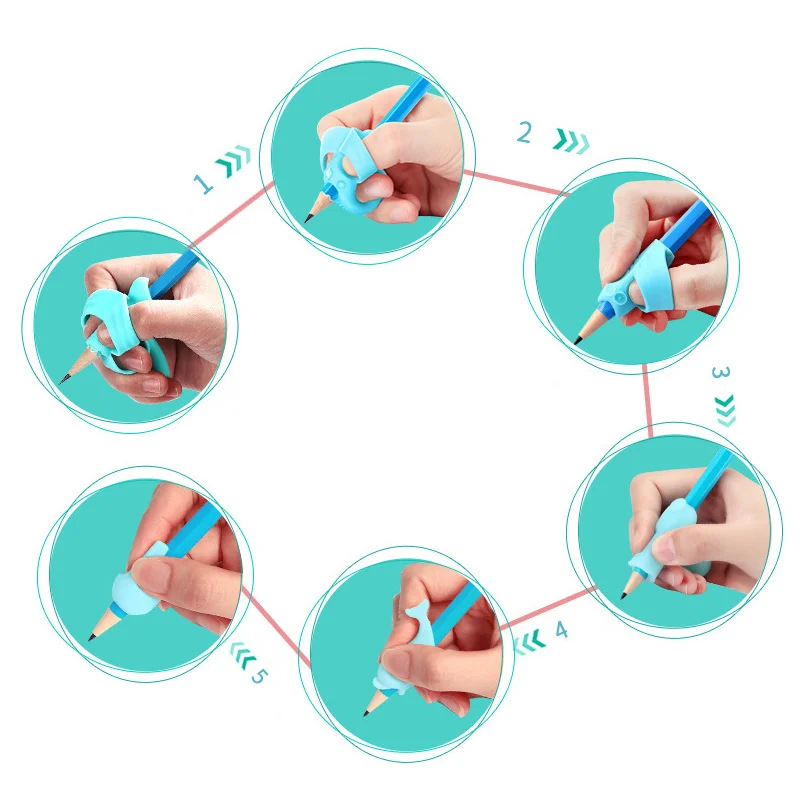 1
2
3
4
5