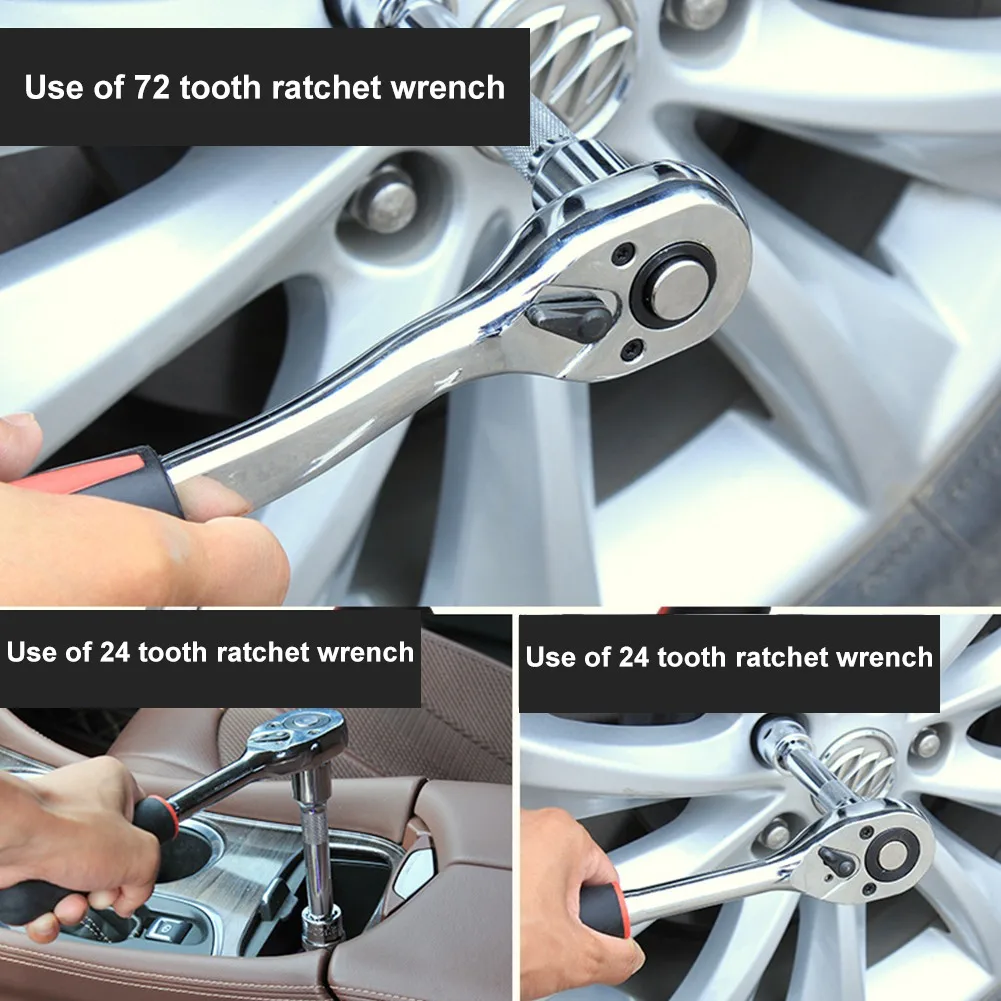 Use of 72 tooth ratchet wrench

Use of 24 tooth ratchet wrench

Use of 24 tooth ratchet wrench