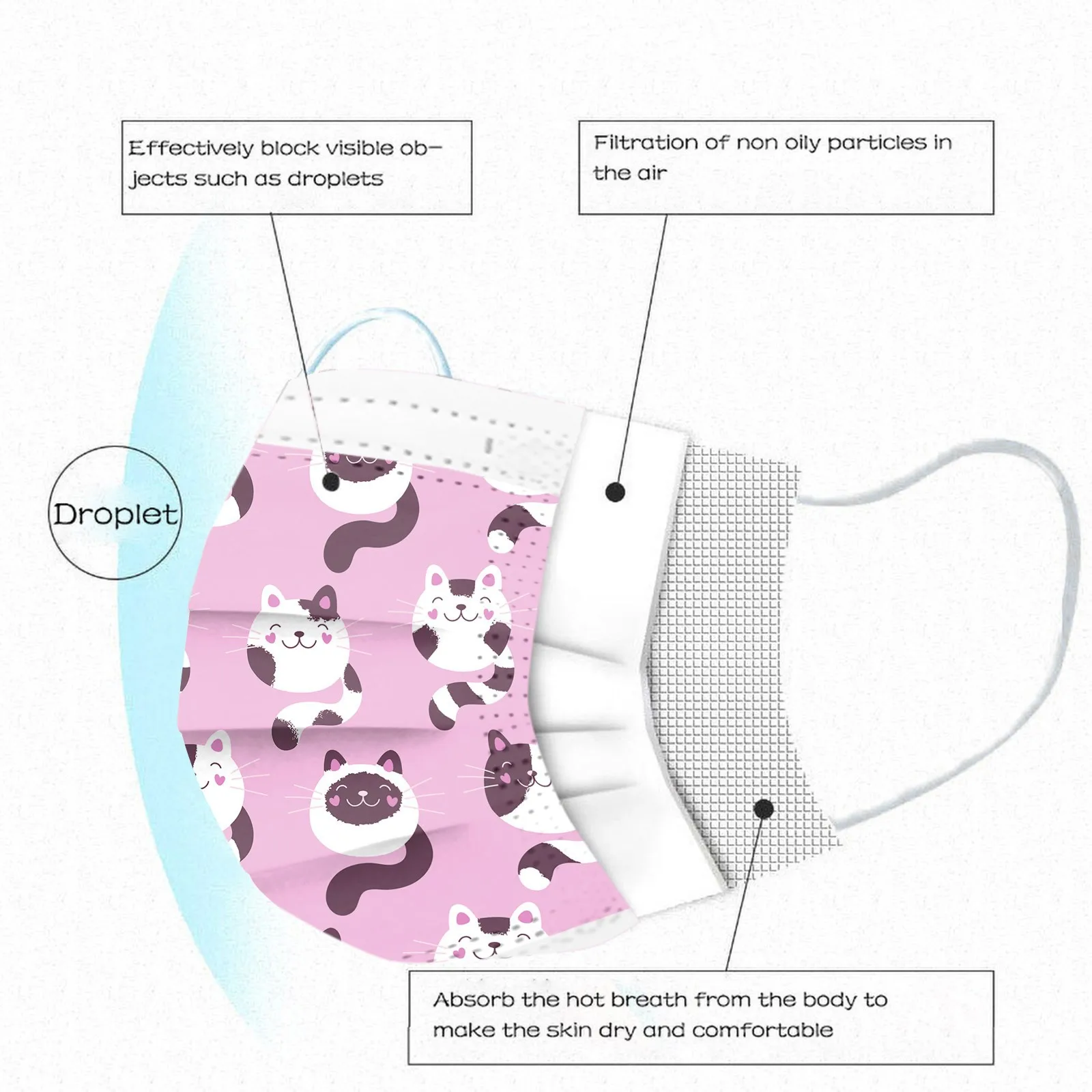 Effectively block visible objects such as droplets

Filtration of non oily particles in the air

Droplet

Absorb the hot breath from the body to make the skin dry and comfortable