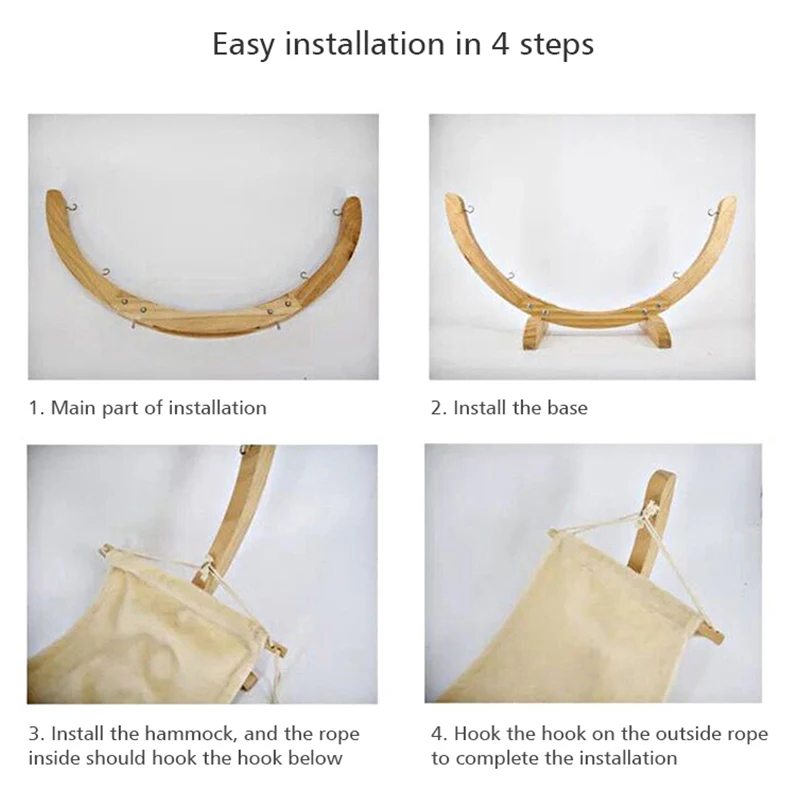 Easy installation in 4 steps

1. Main part of installation

2. Install the base

3. Install the hammock, and the rope inside should hook the hook below

4. Hook the hook on the outside rope to complete the installation