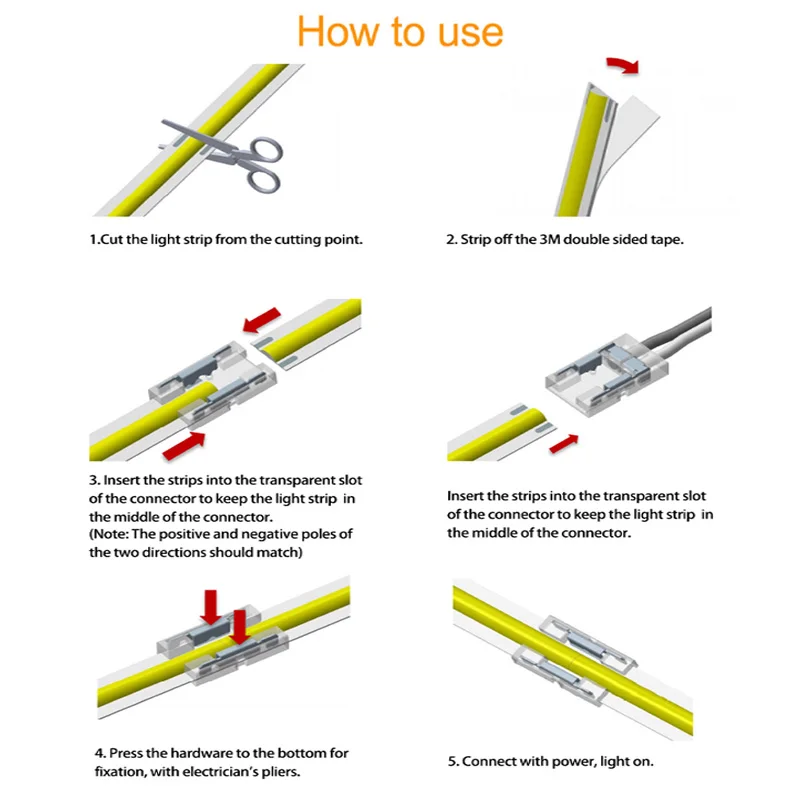 How to use

1.Cut the light strip from the cutting point.

2. Strip off the 3M double sided tape.

3. Insert the strips into the transparent slot of the connector to keep the light strip in the middle of the connector.
(Note: The positive and negative poles of the two directions should match)

Insert the strips into the transparent slot of the connector to keep the light strip in the middle of the connector.

4. Press the hardware to the bottom for fixation, with electrician's pliers.

5. Connect with power, light on.